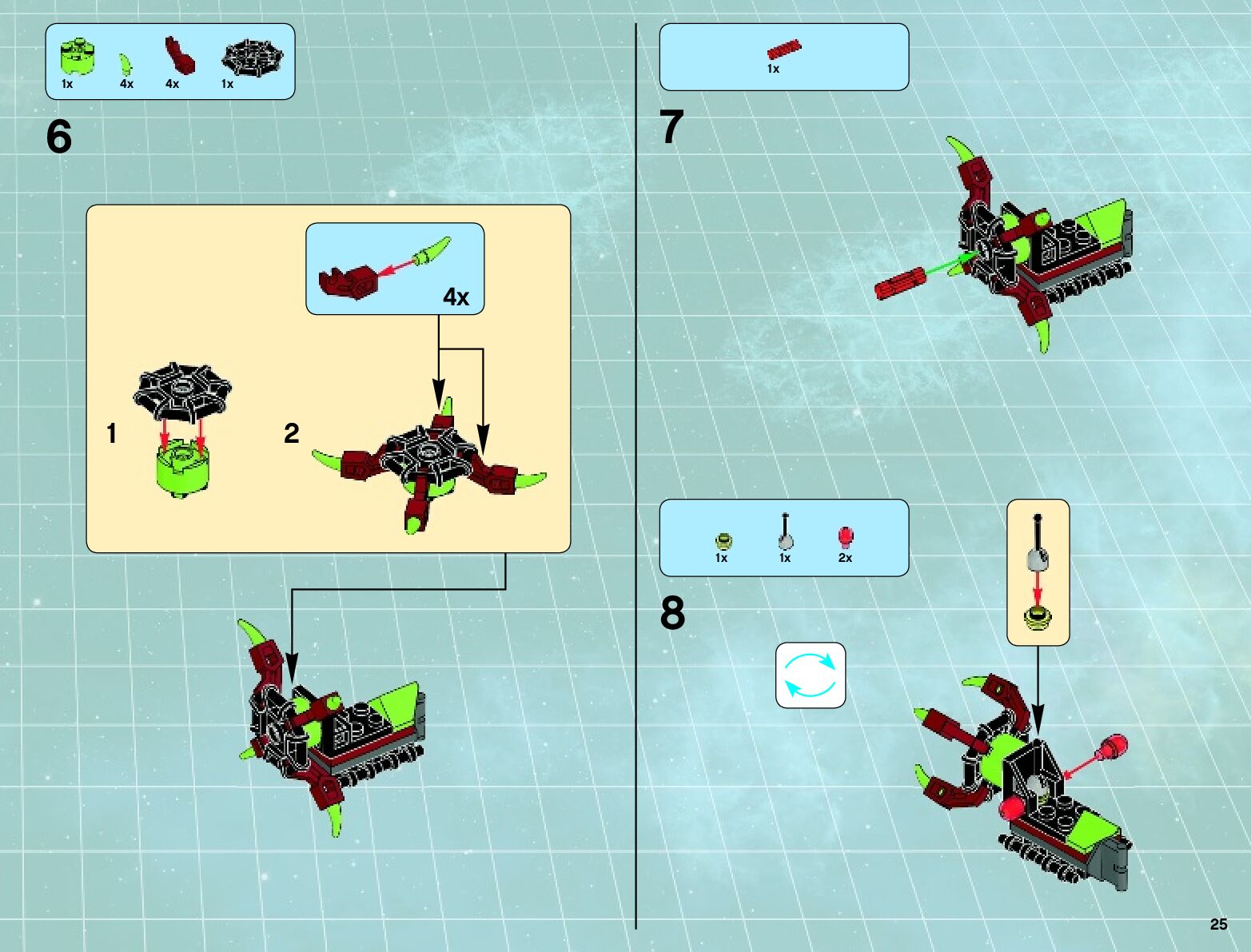 1x 4x 4x 1x

6

4x

1

2

1x

7

1x 1x 2x

8

25