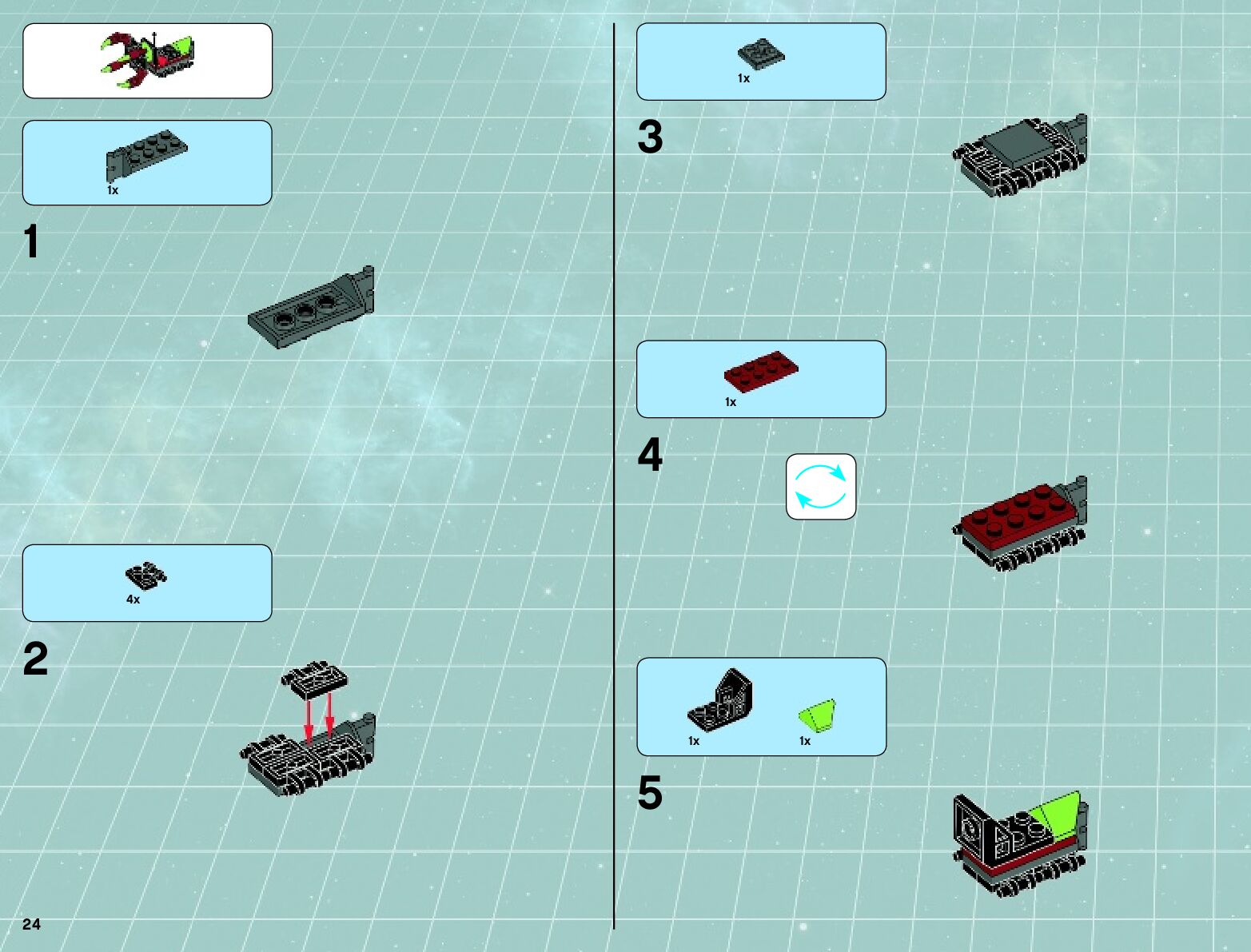 1x

1

4x

2

24

1x

3

1x

4

1x

1x

5