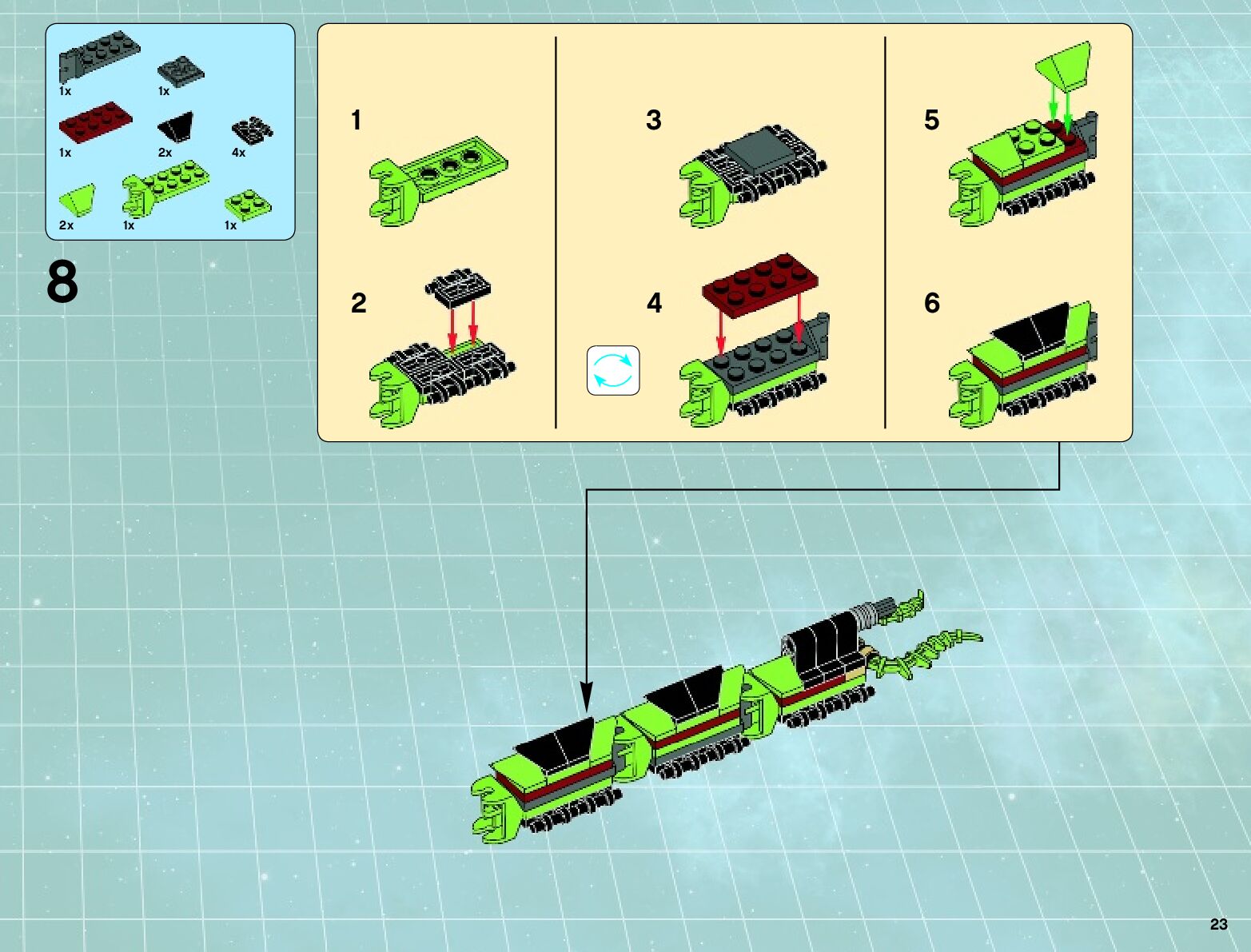 1x
1x
1x
2x
4x
2x
1x
1x

8

1

2

3

4

5

6

23