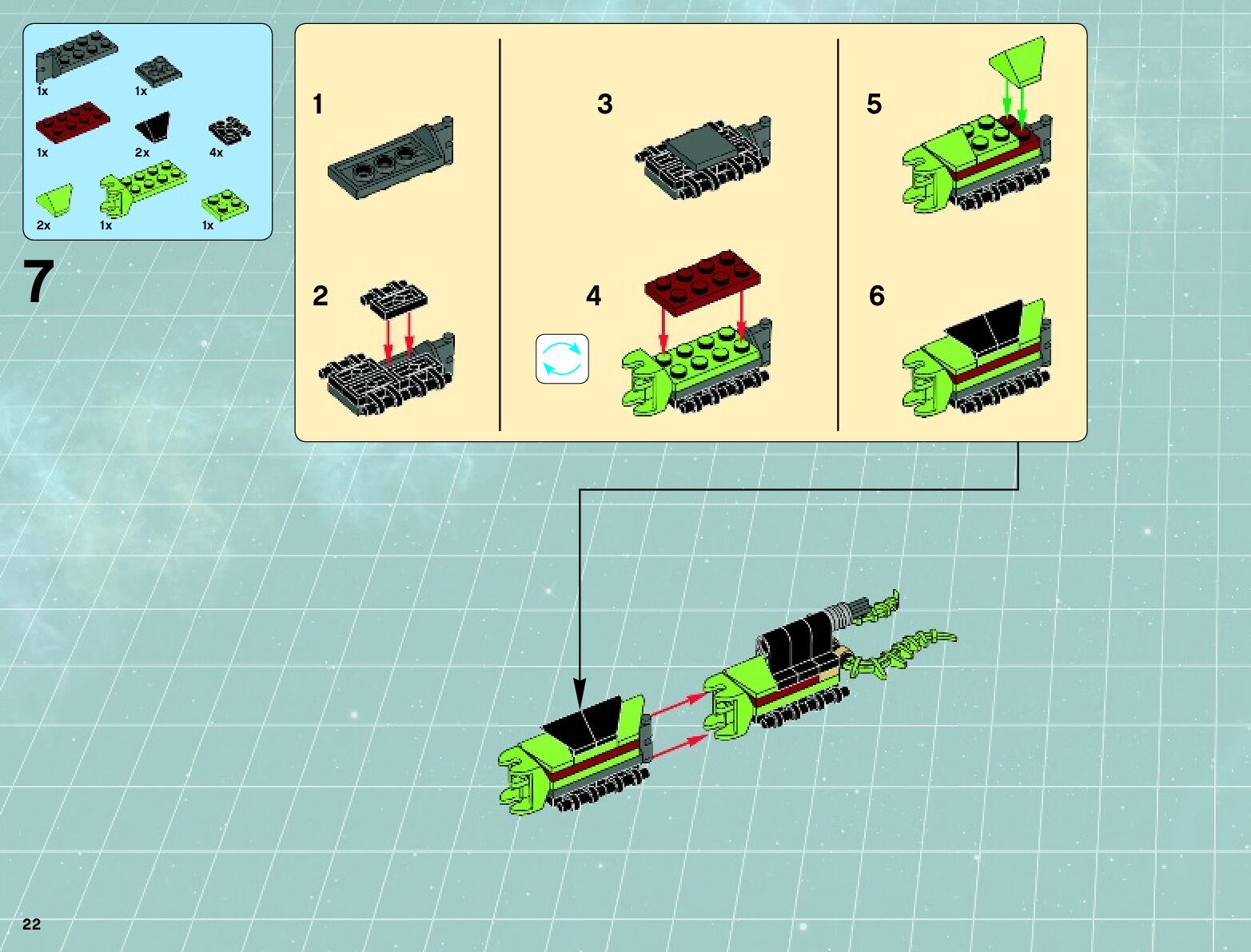 1x
1x
1x
2x
4x
2x
1x
1x

7

1

2

3

4

5

6

22