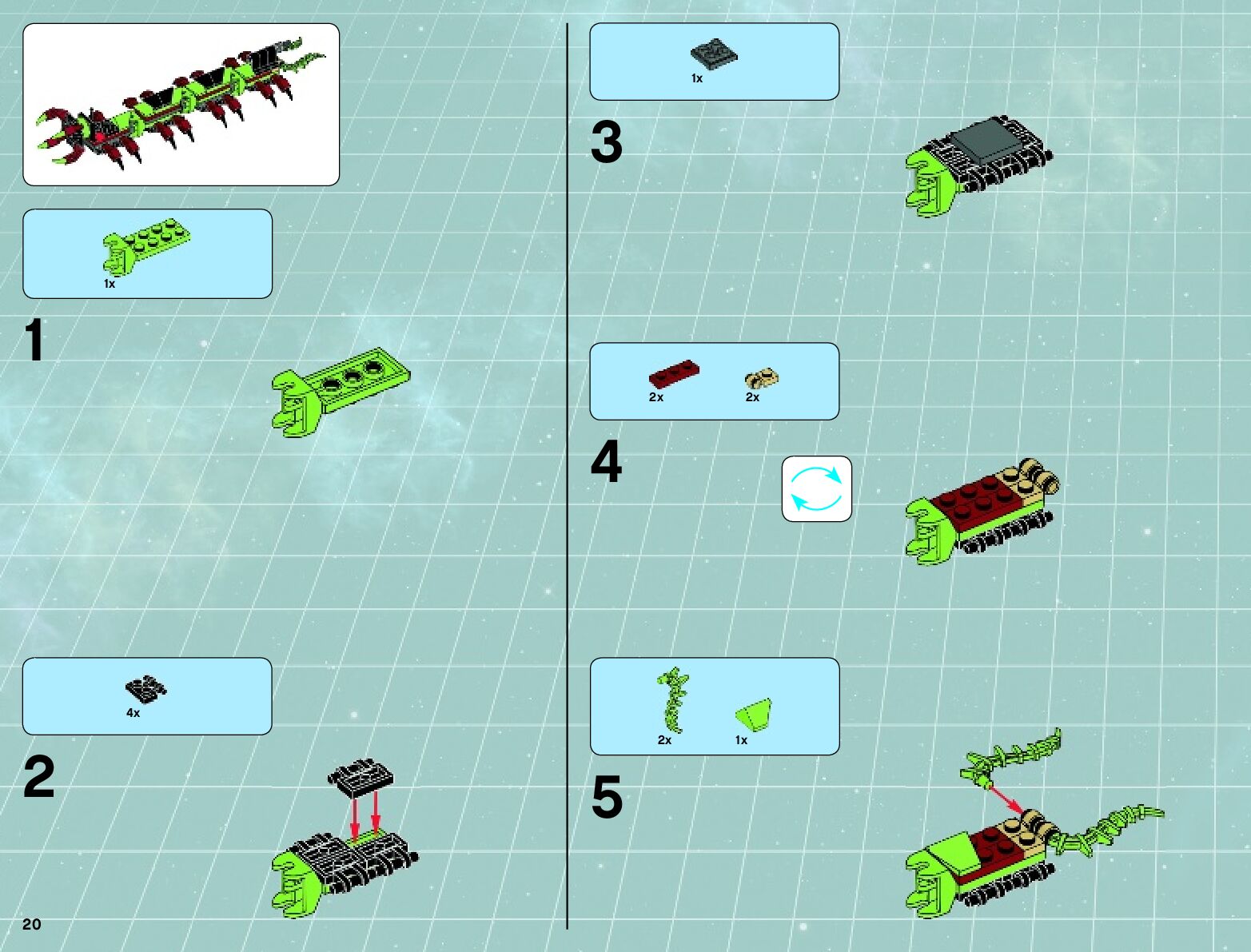 1x

1

4x

2

20

1x

3

2x 2x

4

2x 1x

5