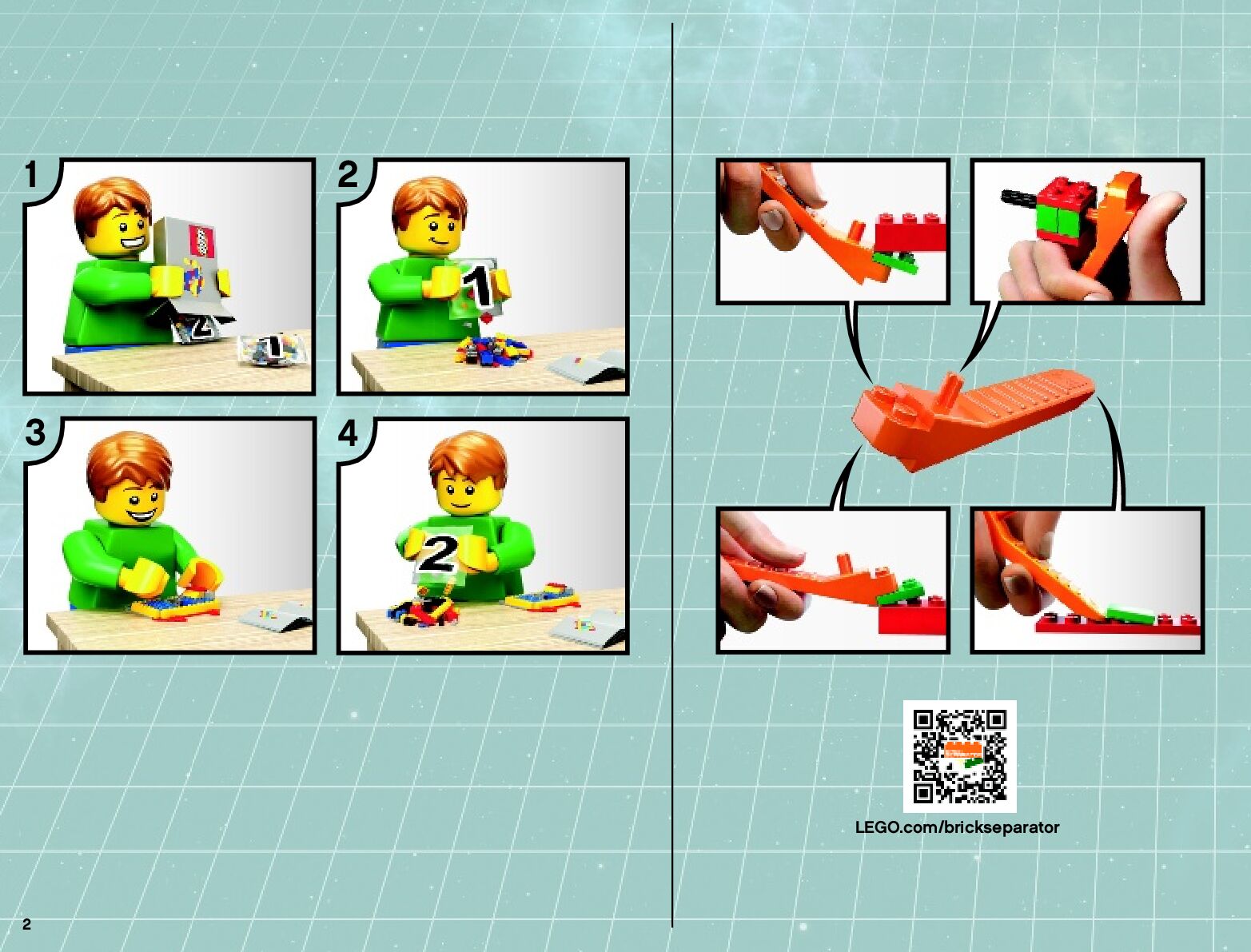 1

2

1

2

1

3

4

2

LEGO.com/brickseparator

2