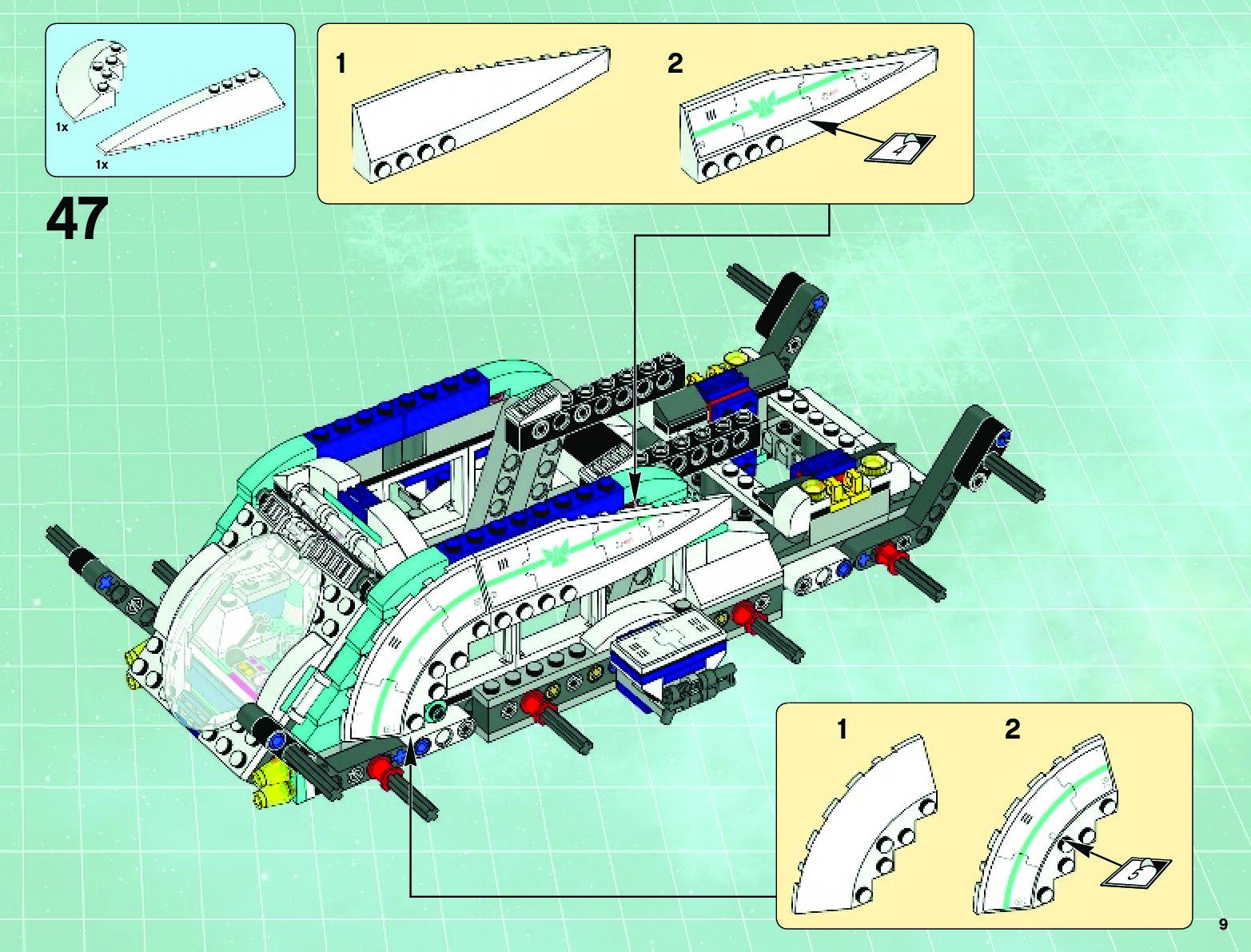 1x
1x

47

1
2
4

1
2
5

9