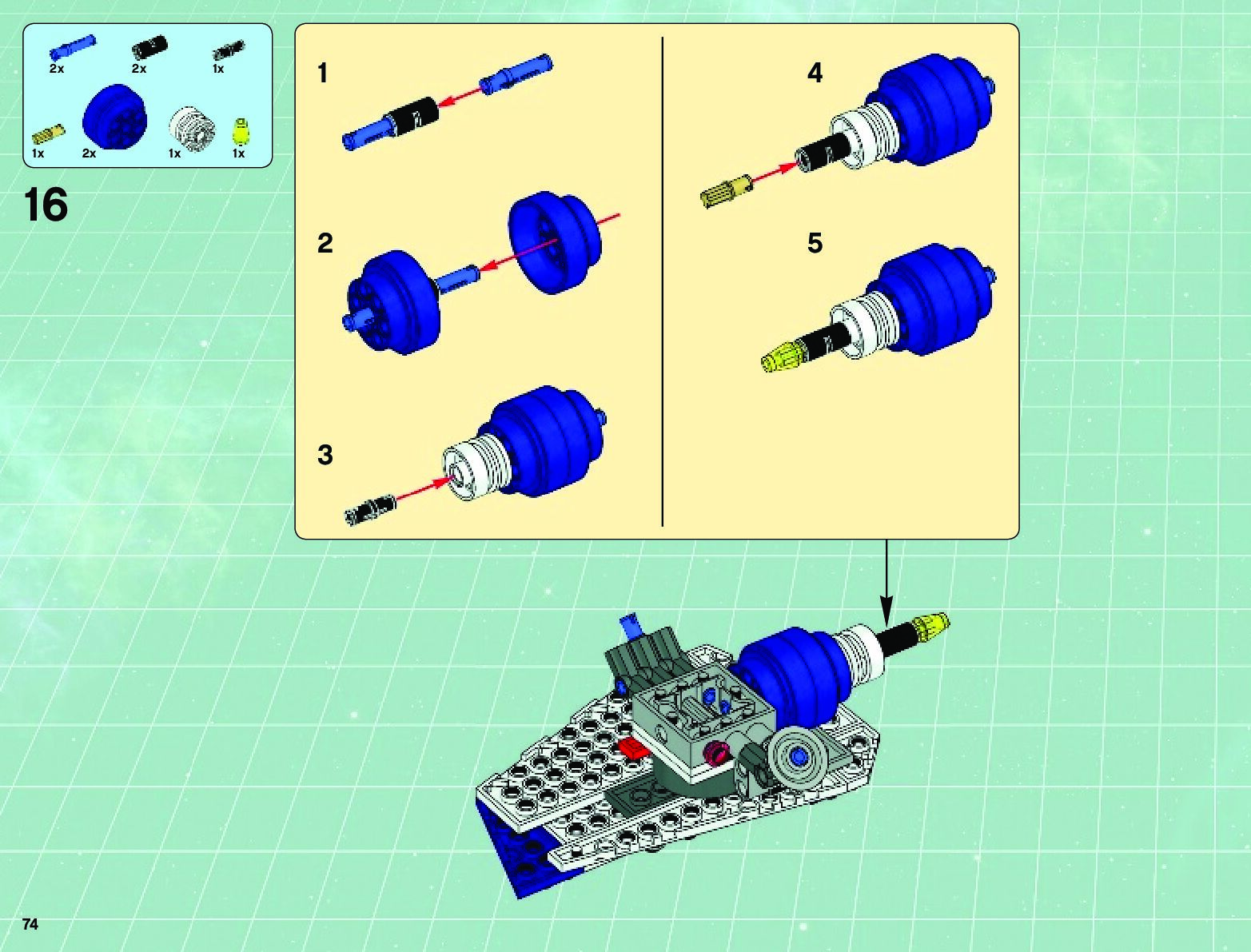 2x 2x 1x

1x 2x 1x 1x

16

1

2

3

4

5

74