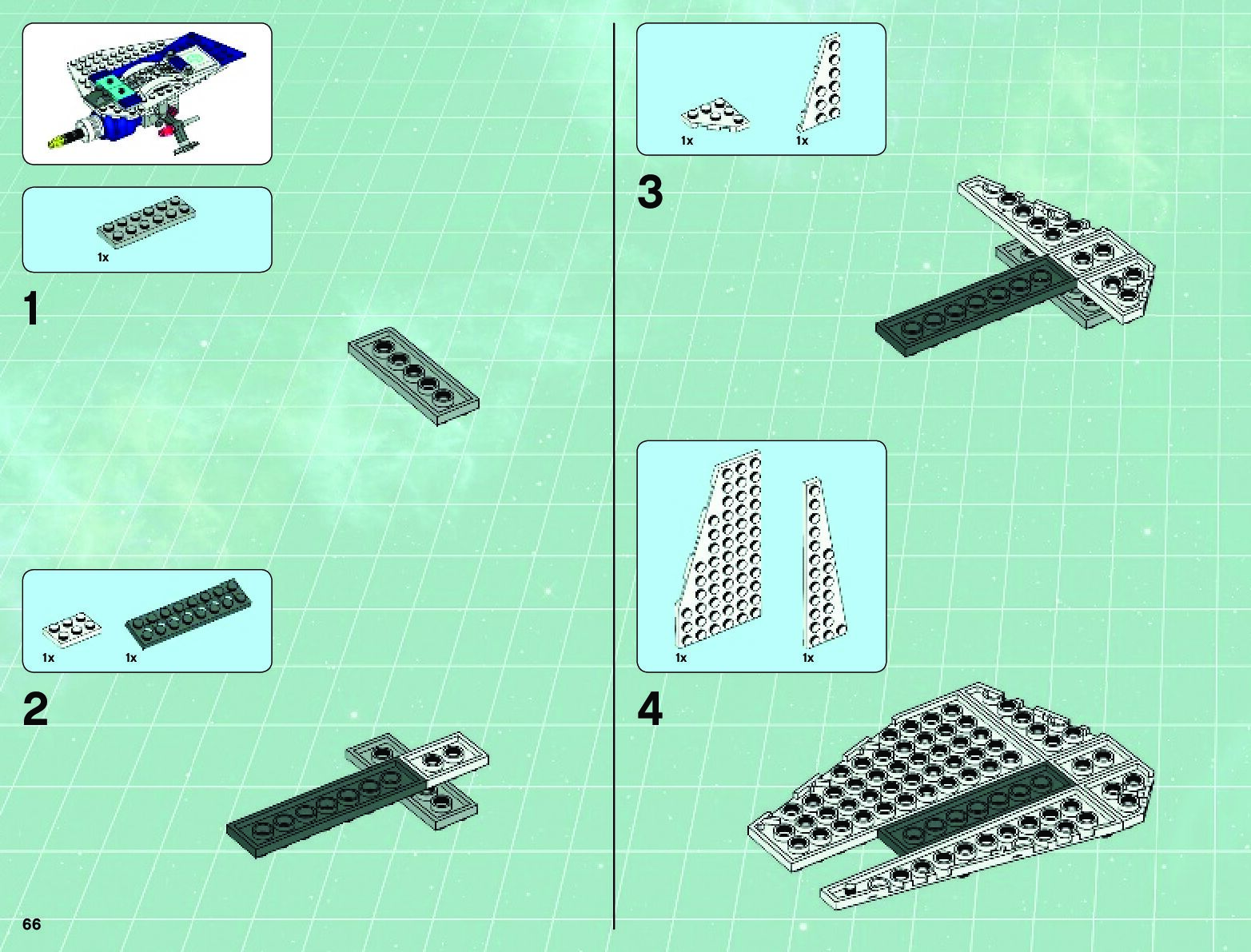 1x

1

1x 1x

2

66

1x 1x

3

1x 1x

4