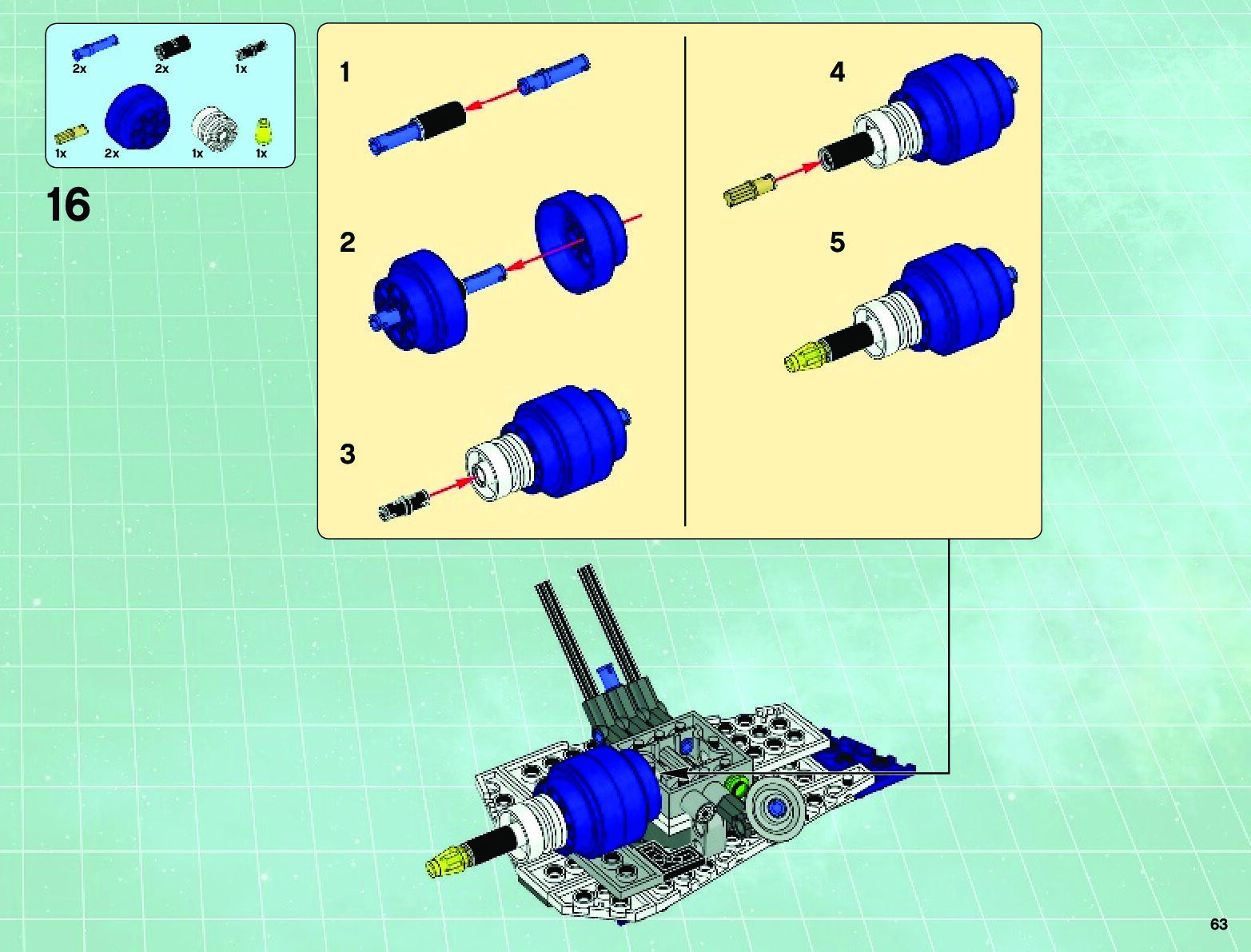 2x
2x
1x
1x
2x
1x
1x

16

1

2

3

4

5

63