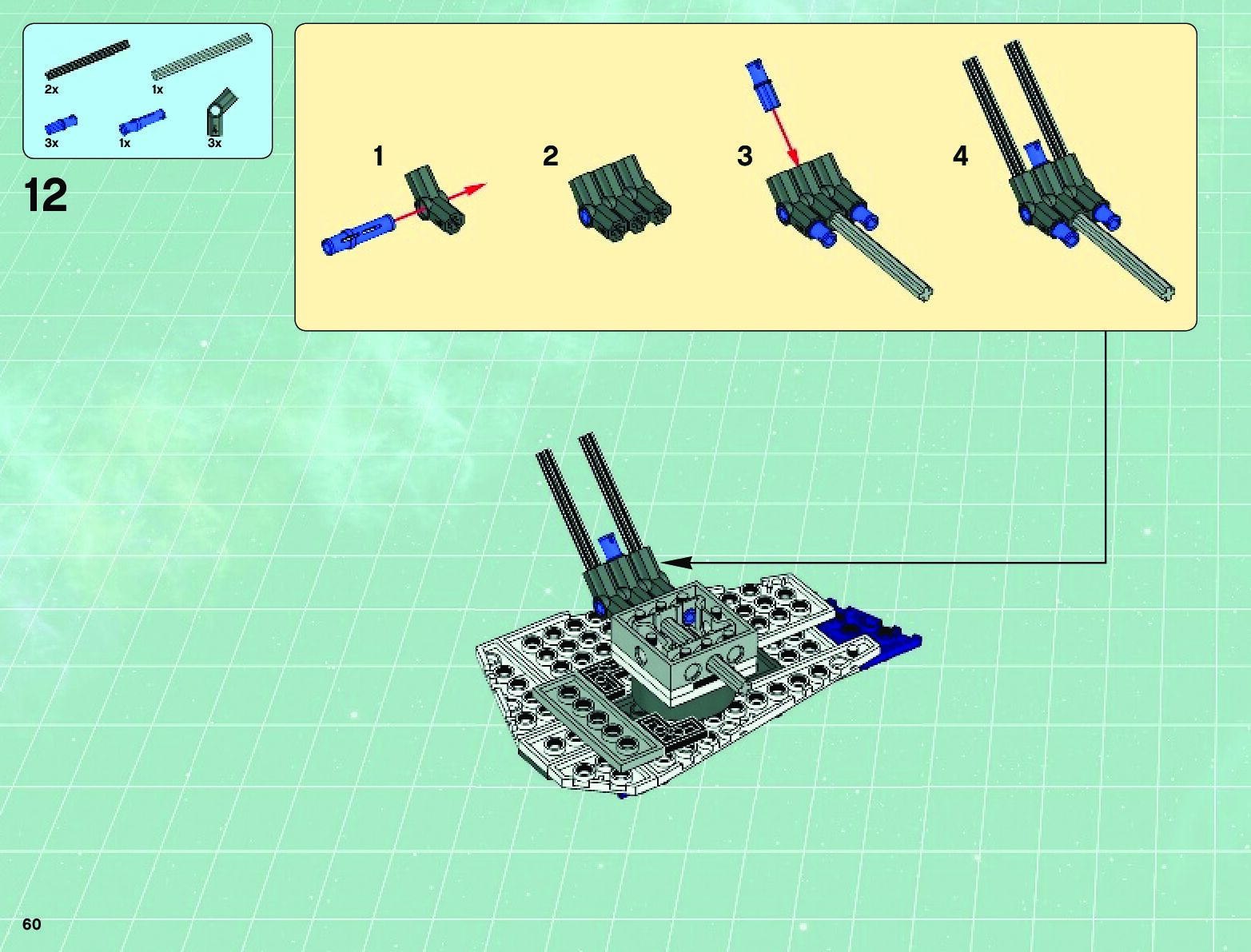 2x
1x
3x
1x
3x

12

1
2
3
4

60