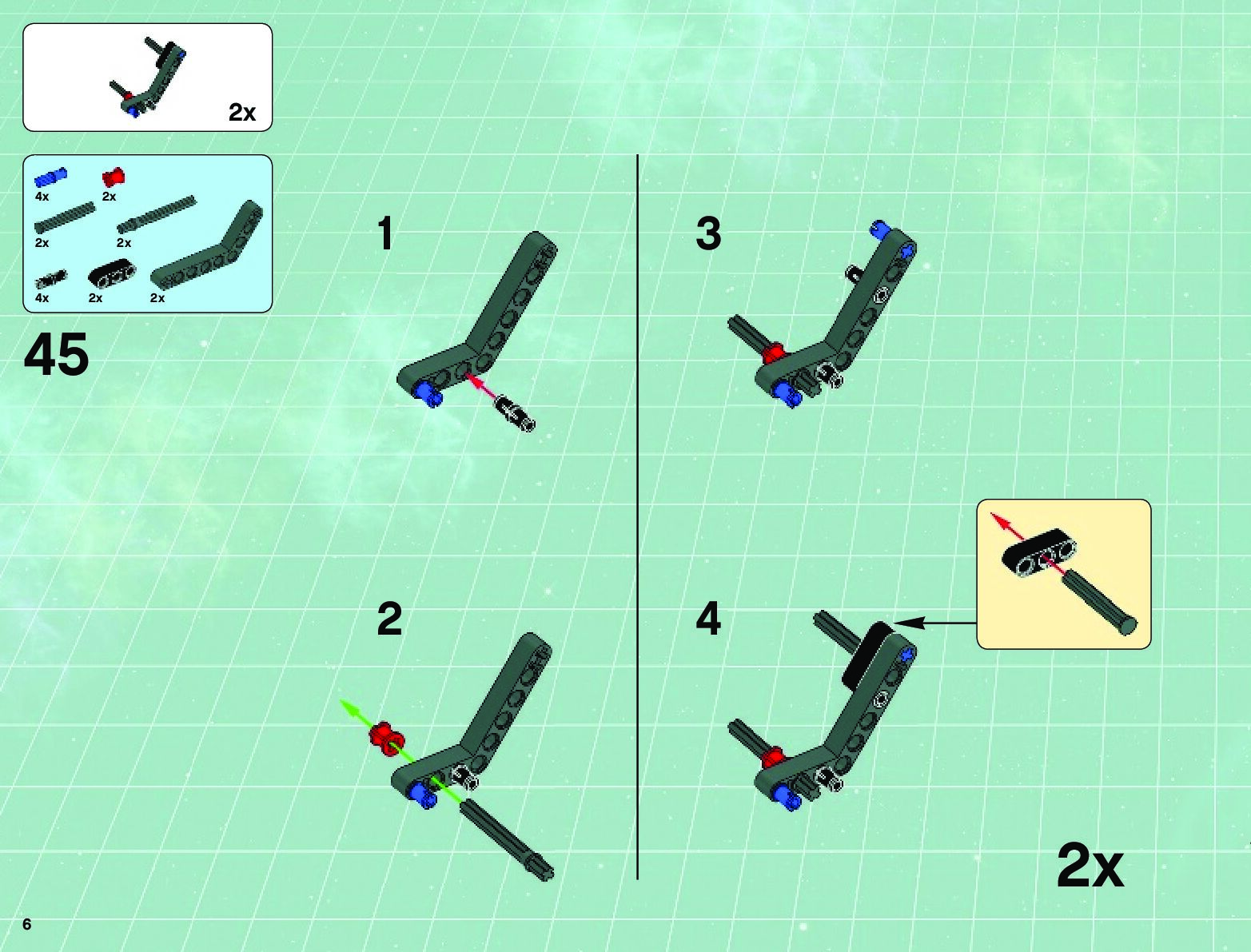 2x

4x 2x
2x 2x
4x 2x 2x

45

1

2

3

4

2x

6