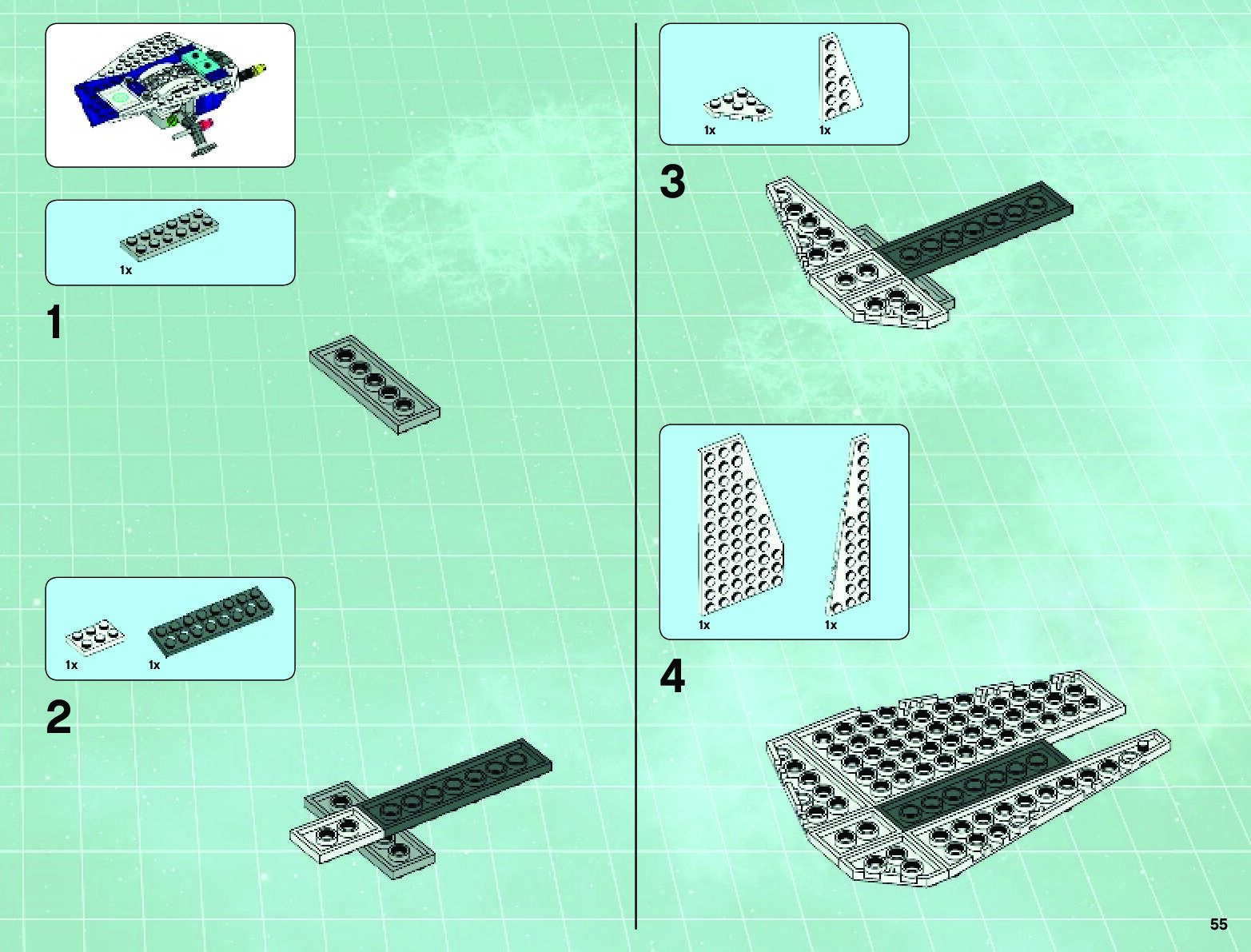 1x

1

1x 1x

2

1x 1x

3

1x 1x

4

55