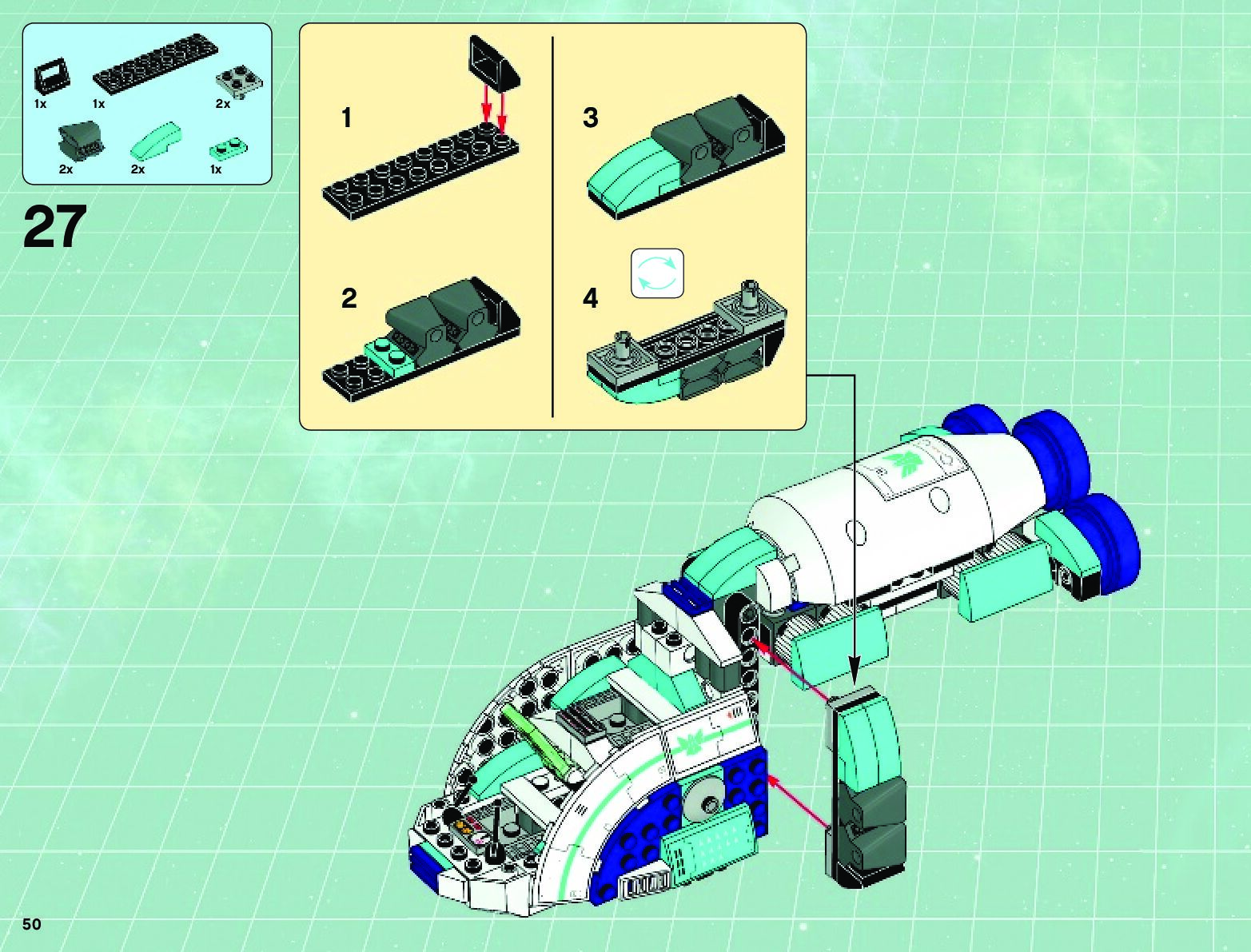 1x 1x 2x
2x 2x 1x

27

1

2

3

4

50