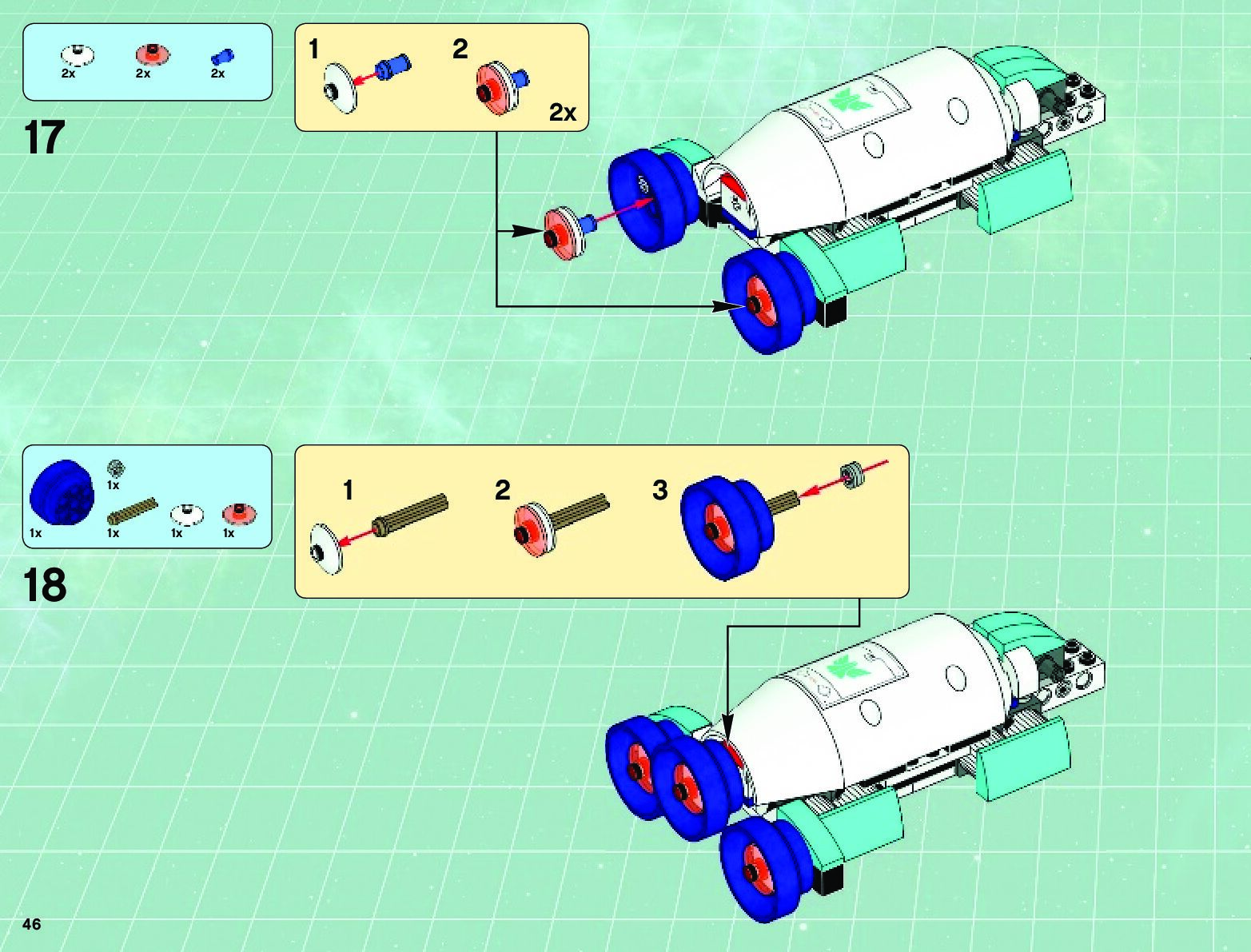 2x 2x 2x

17

1 2 2x

1x
1x 1x 1x 1x

18

1 2 3

46