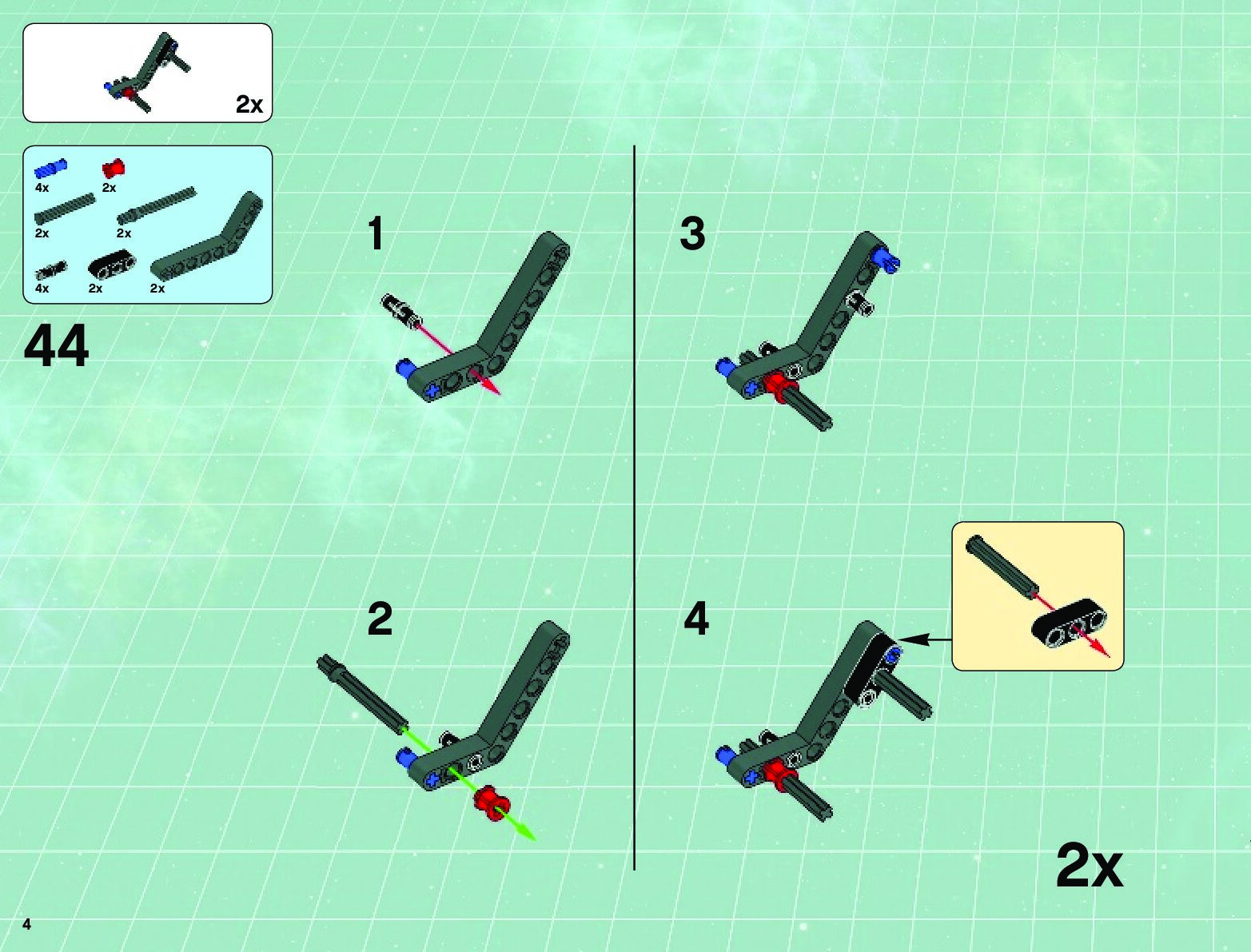 2x

4x
2x
2x
2x
4x
2x
2x

44

1

2

3

4

2x

4