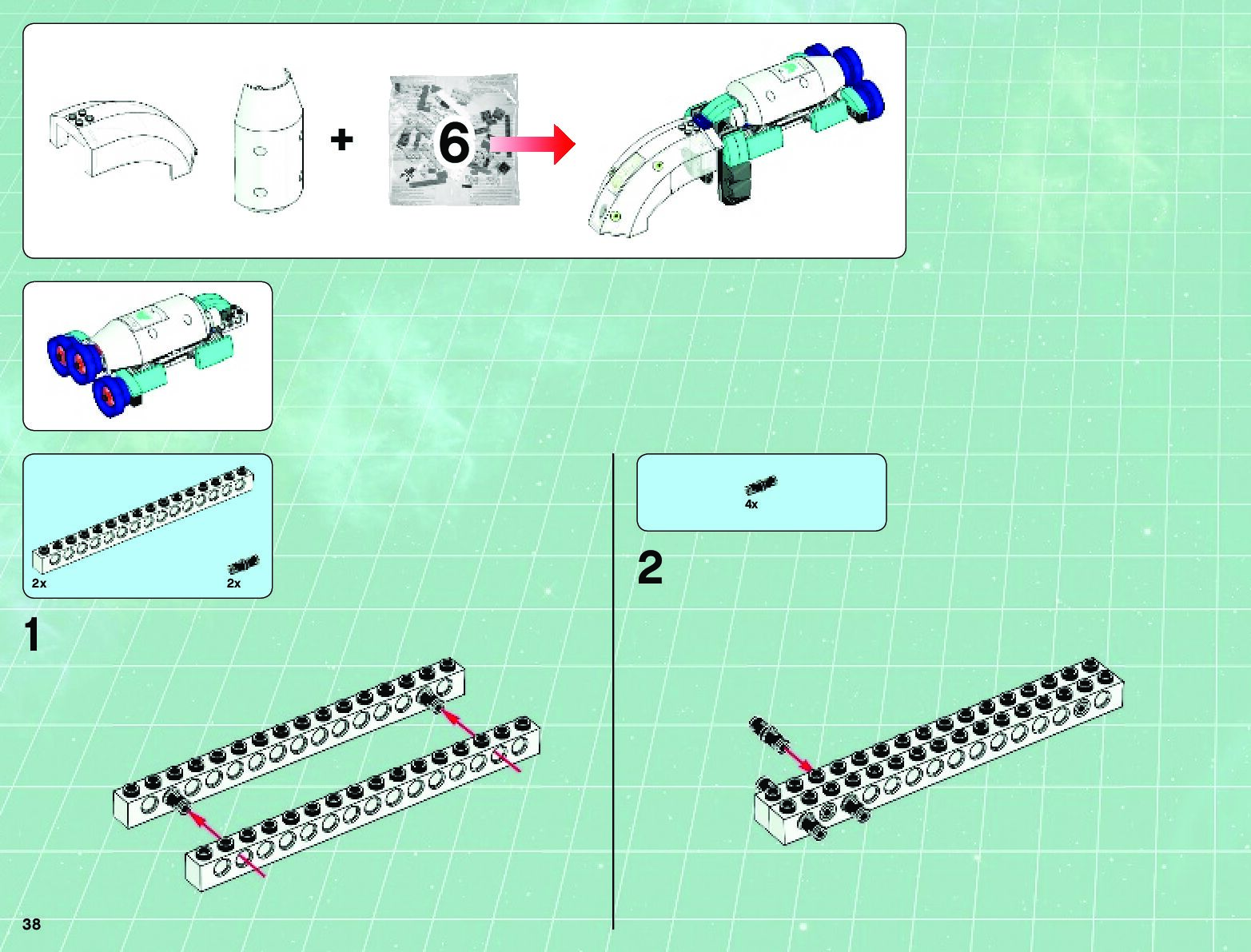 +

6

2x

2x

1

4x

2

38