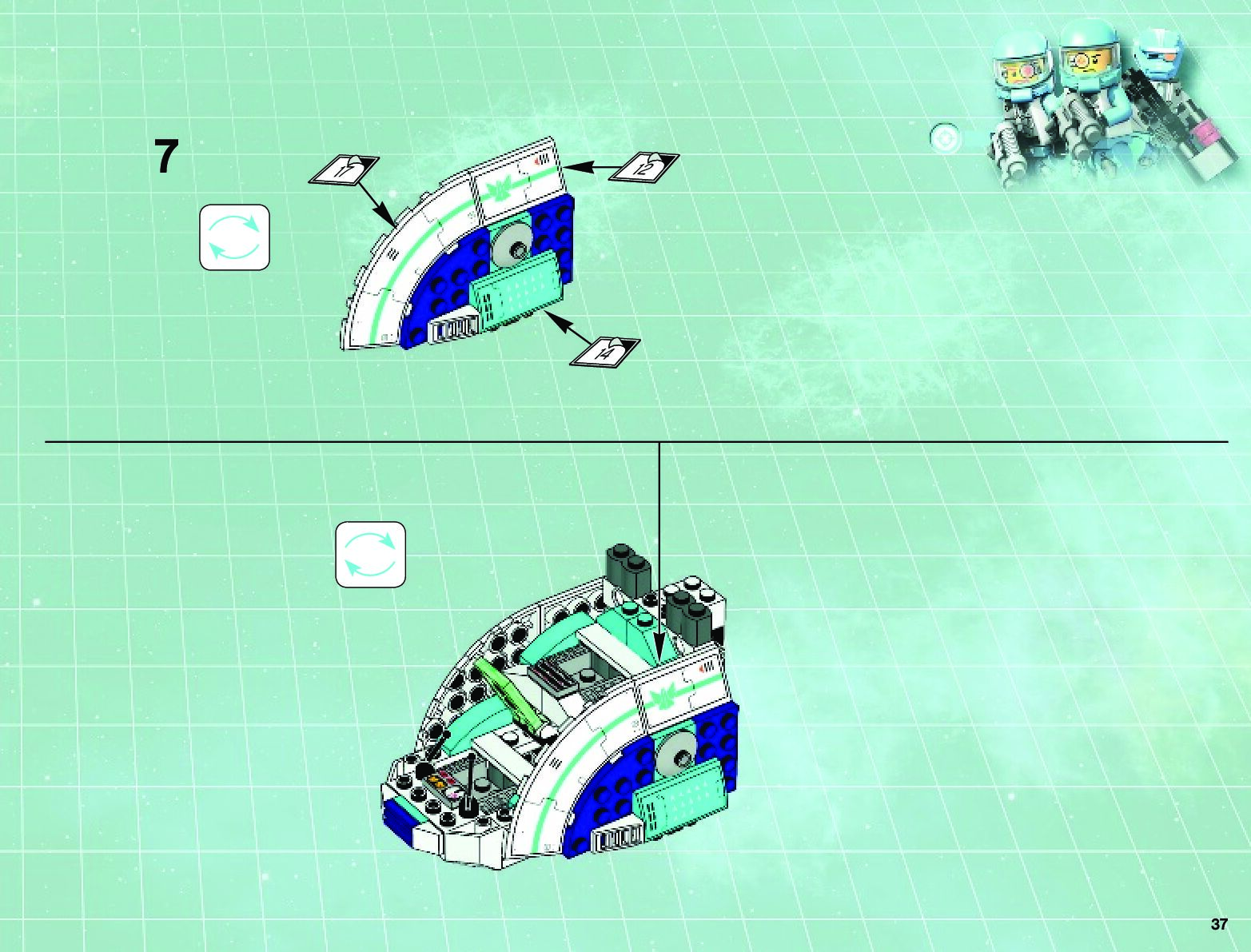 7

17

12

14

37