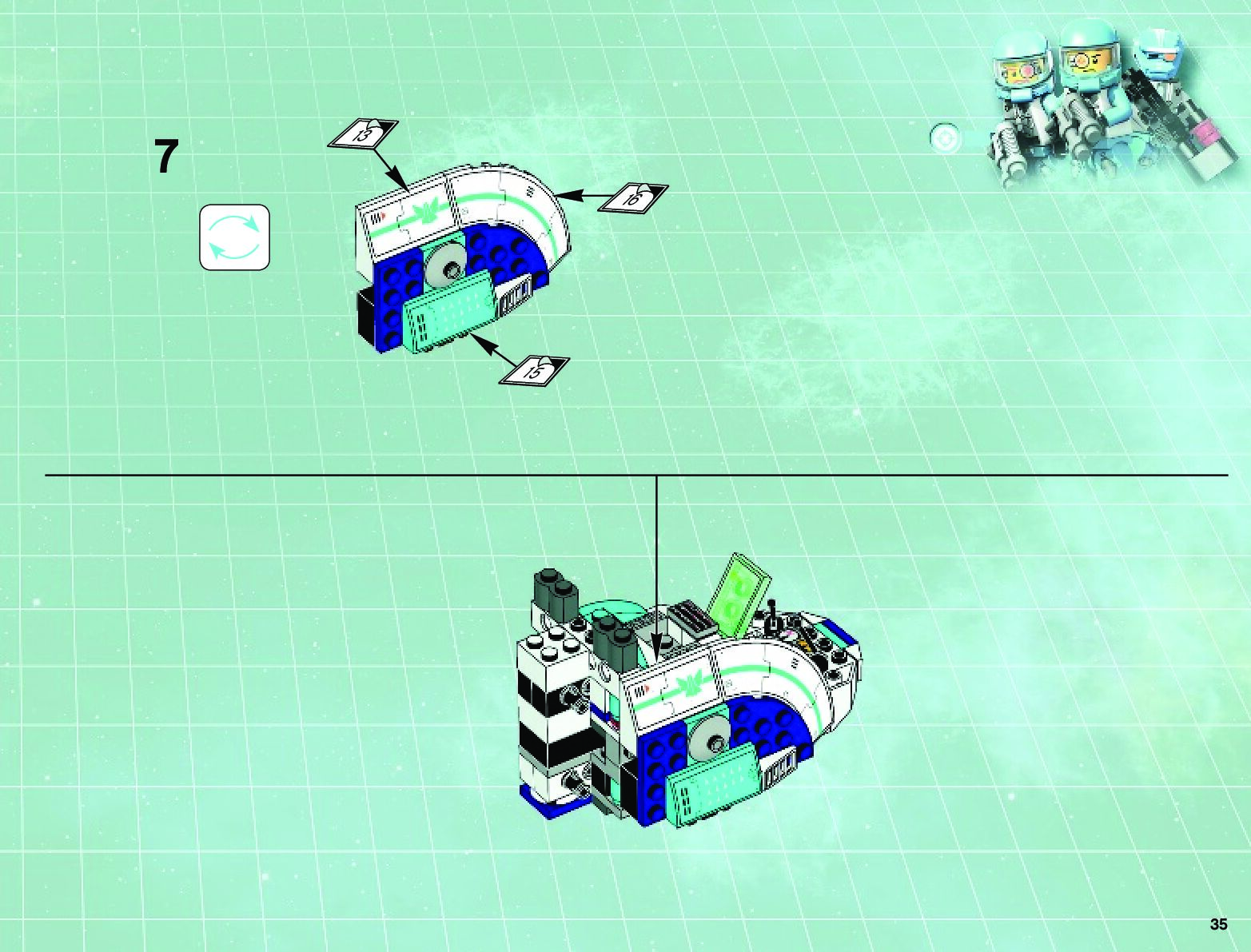 7

13

16

15

35