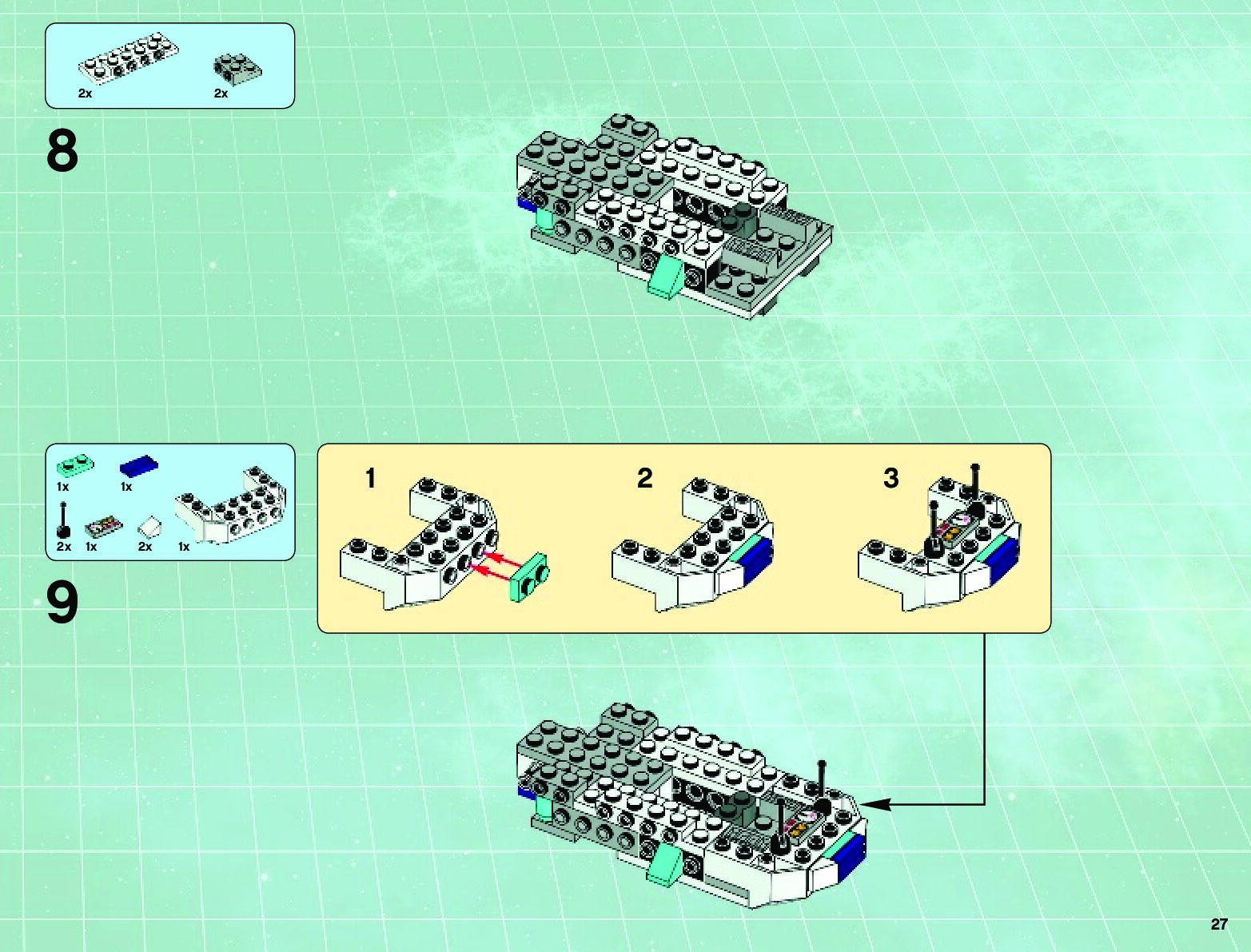 2x 2x

8

1x 1x
2x 1x 2x 1x

9

1

2

3

27