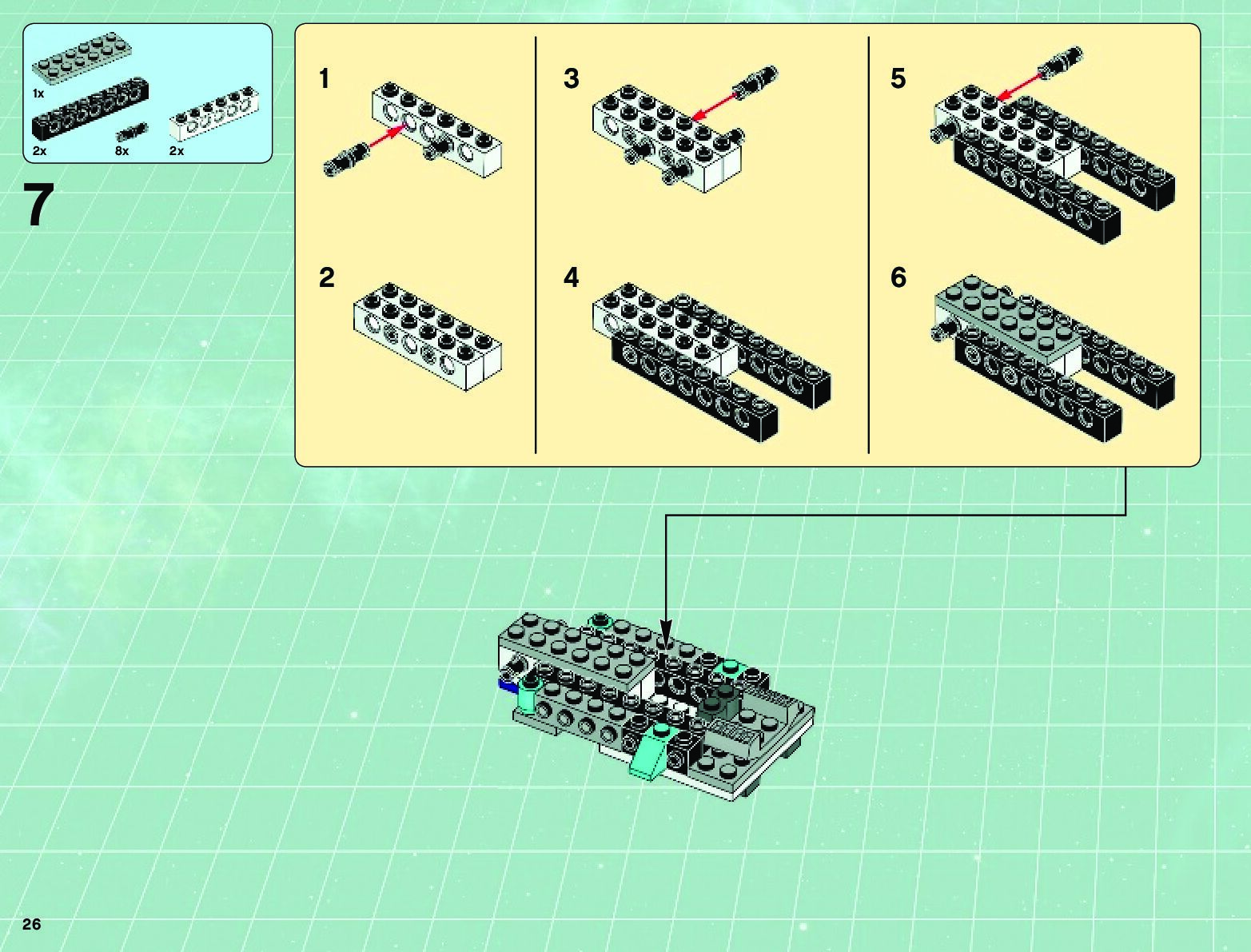 1x

2x

8x

2x

7

1

2

3

4

5

6

26