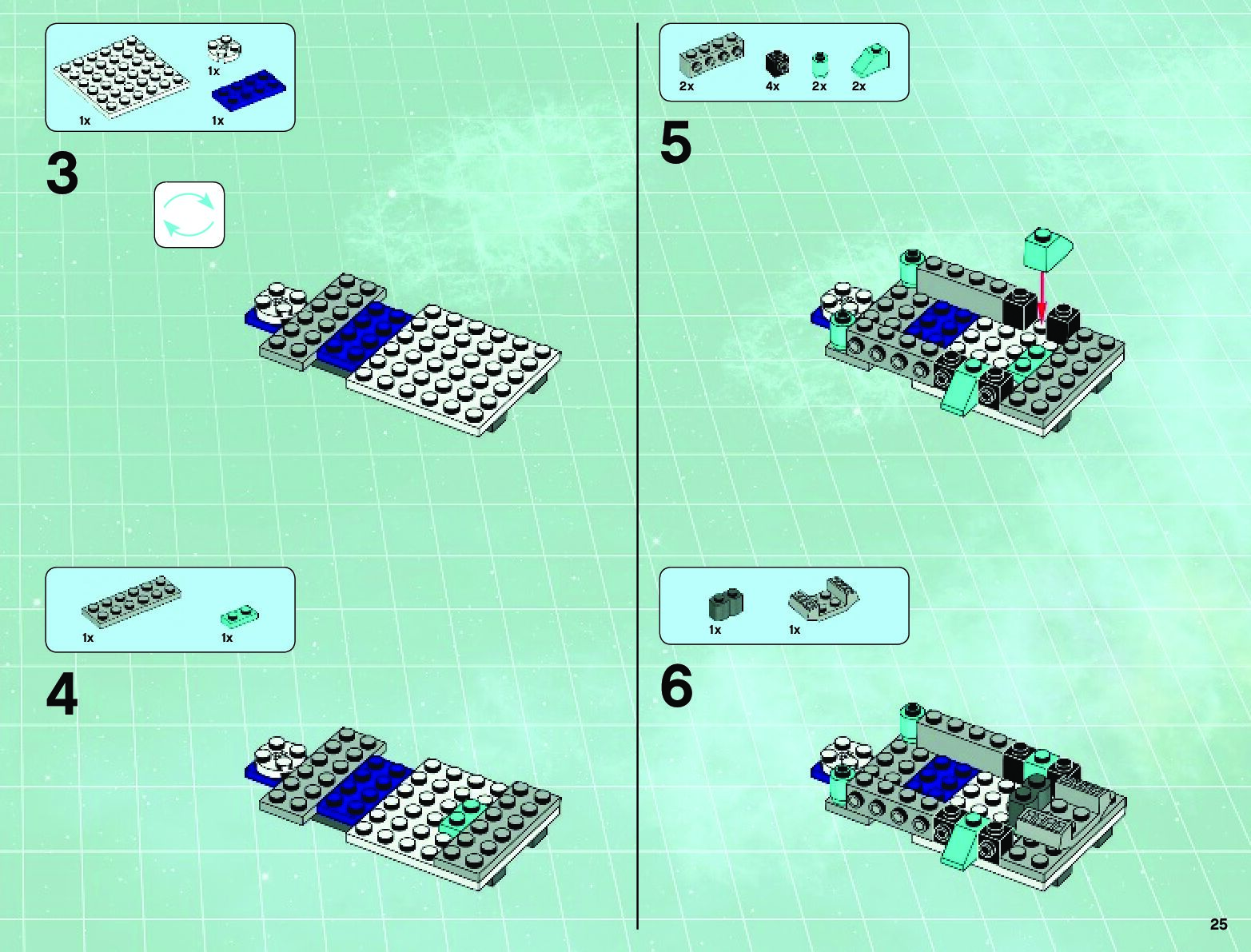 1x
1x
1x

3

1x
1x

4

2x
4x
2x
2x

5

1x
1x

6

25