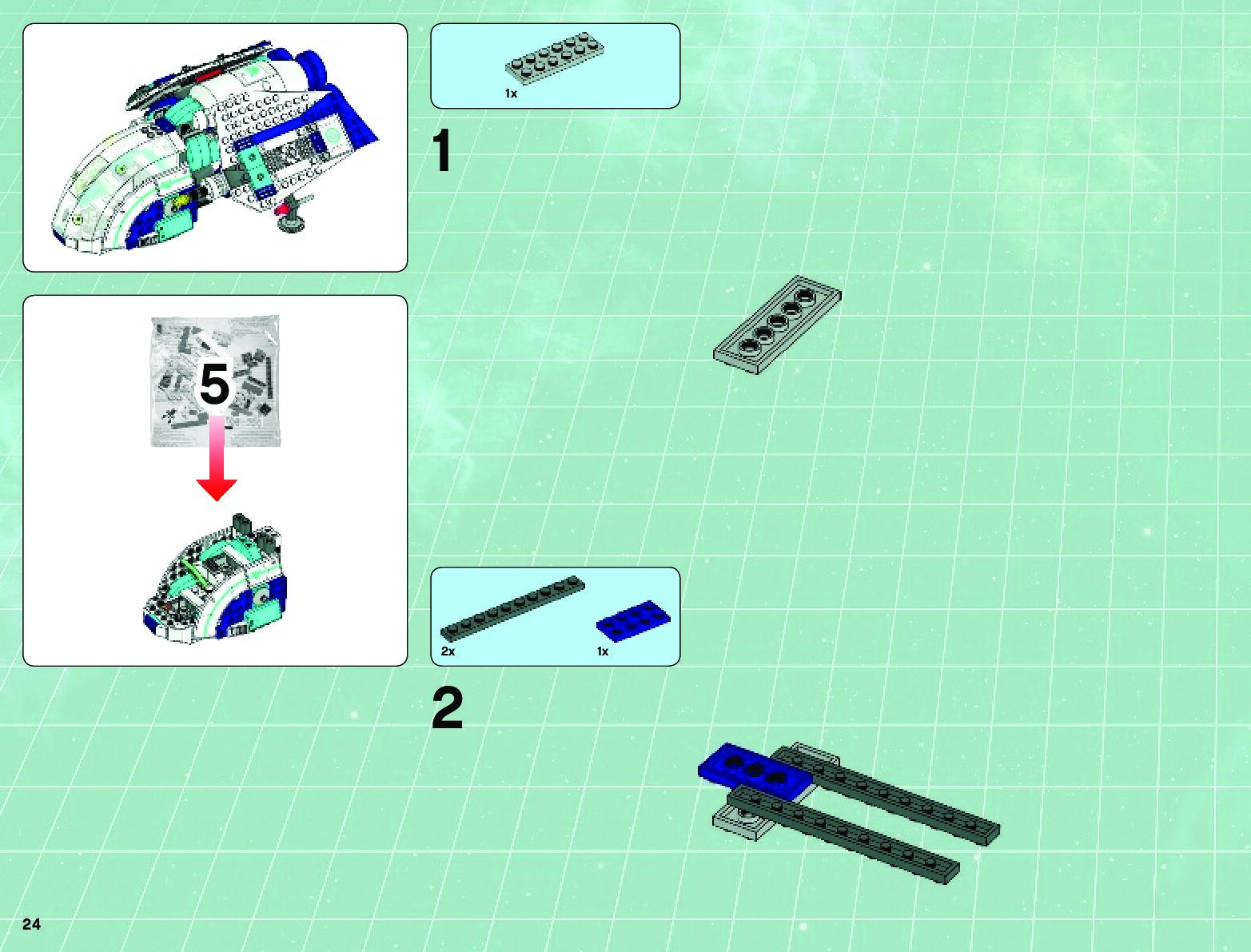 5

1x

1

2x

1x

2

24