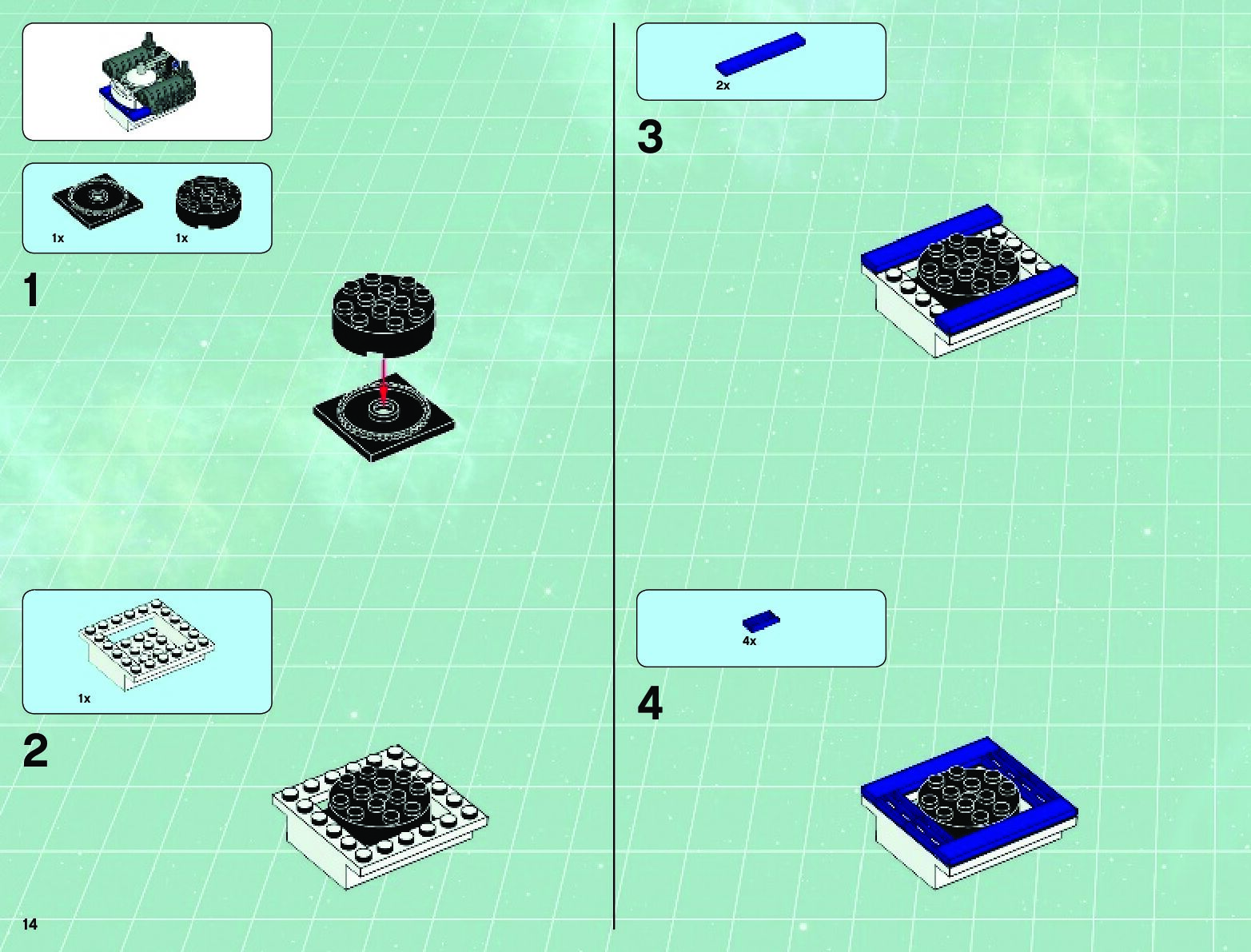 1x 1x

1

1x

2

14

2x

3

4x

4