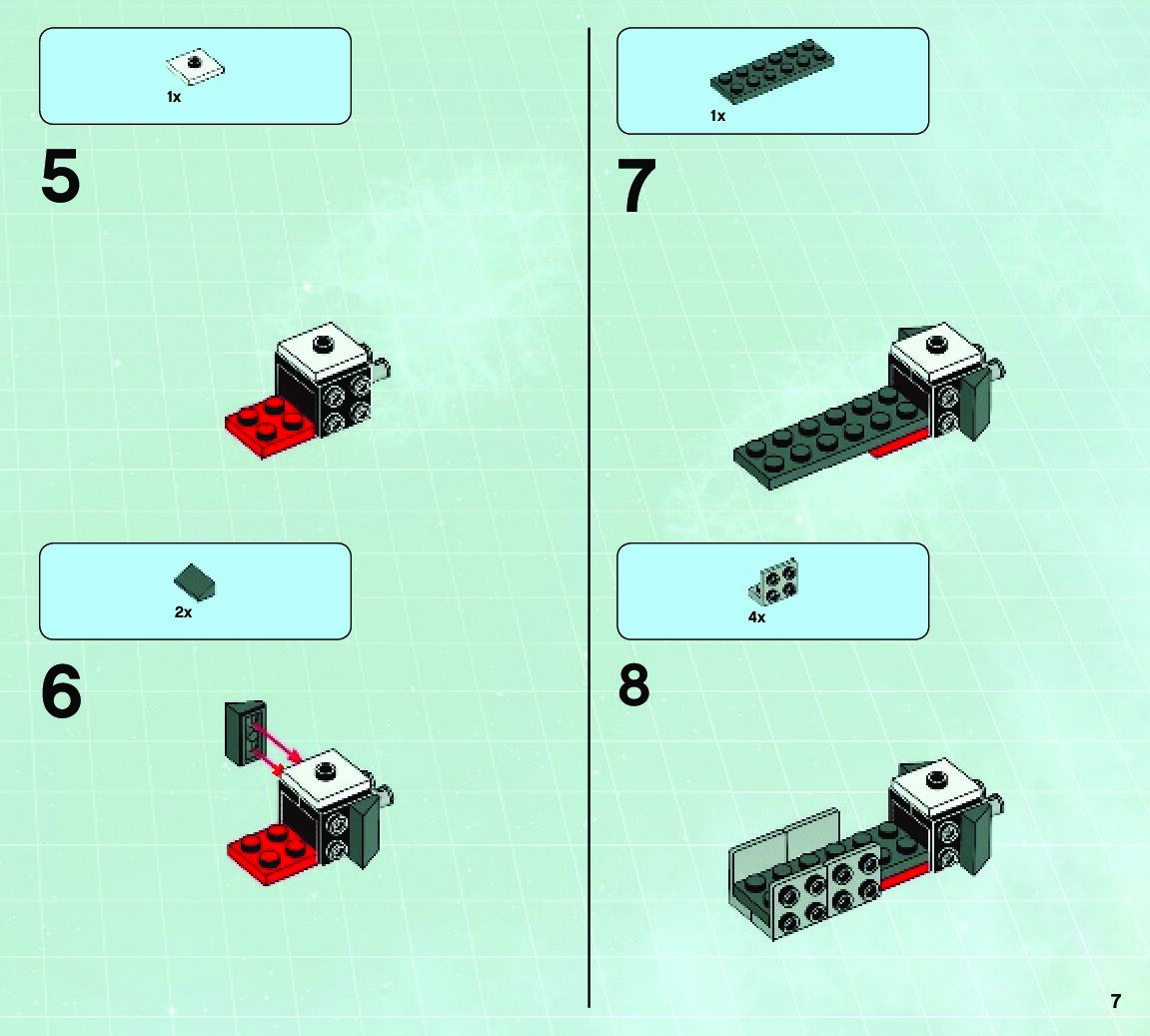 1x

5

2x

6

1x

7

4x

8

7