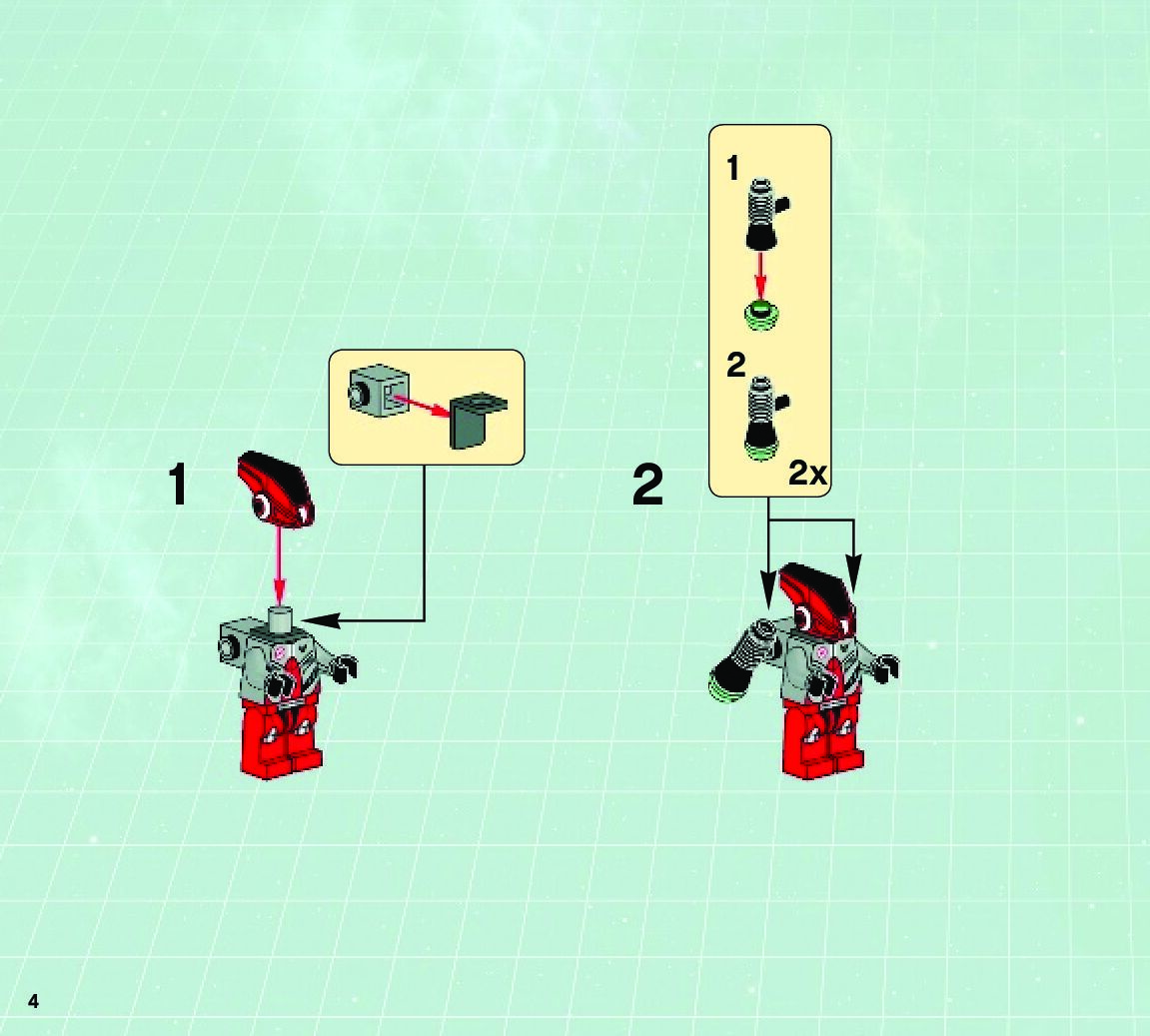 1

2

1

2

2x

4