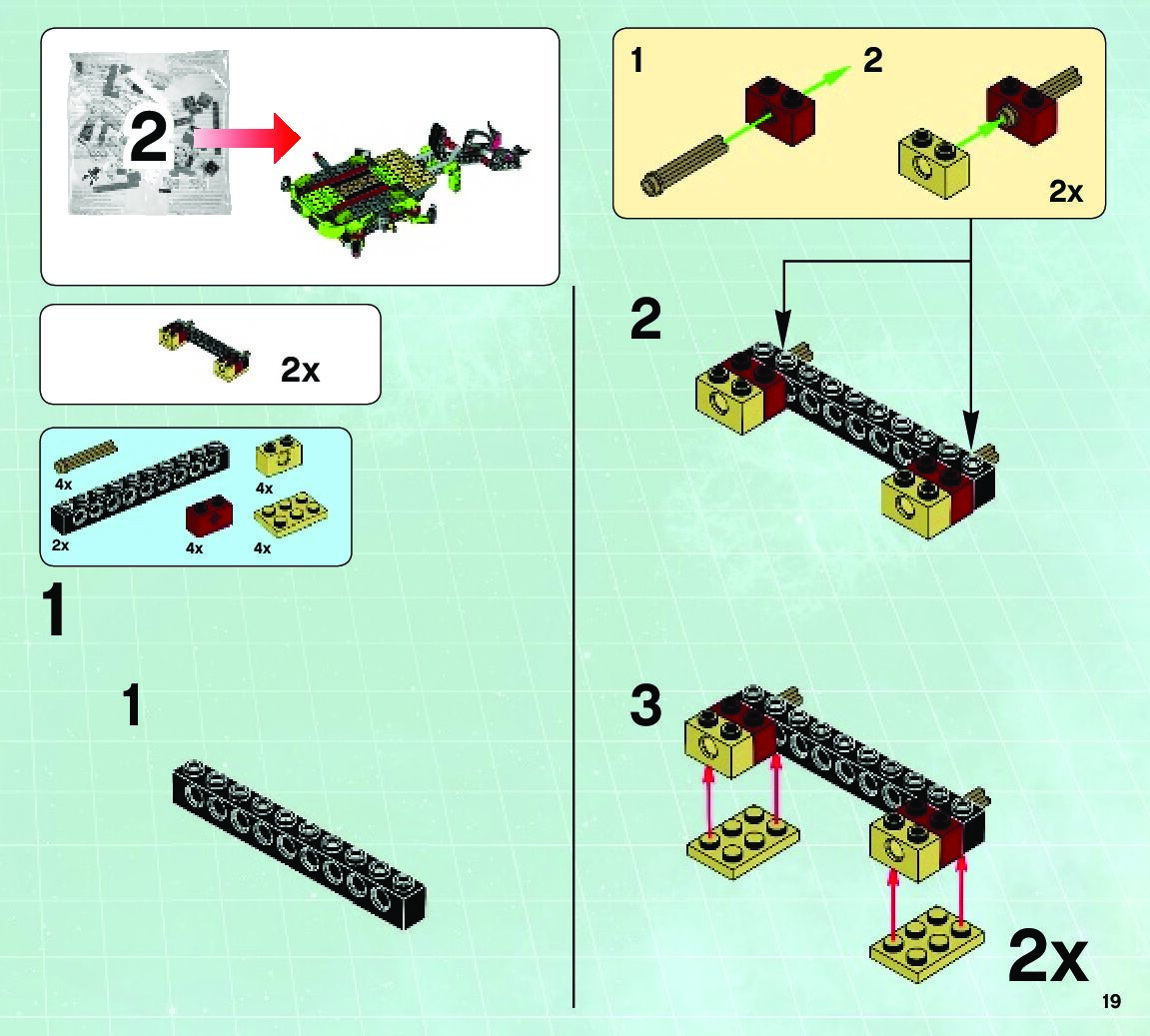 2

2x

4x
4x
2x
4x
4x

1

1

1
2
2x

2

3

2x

19