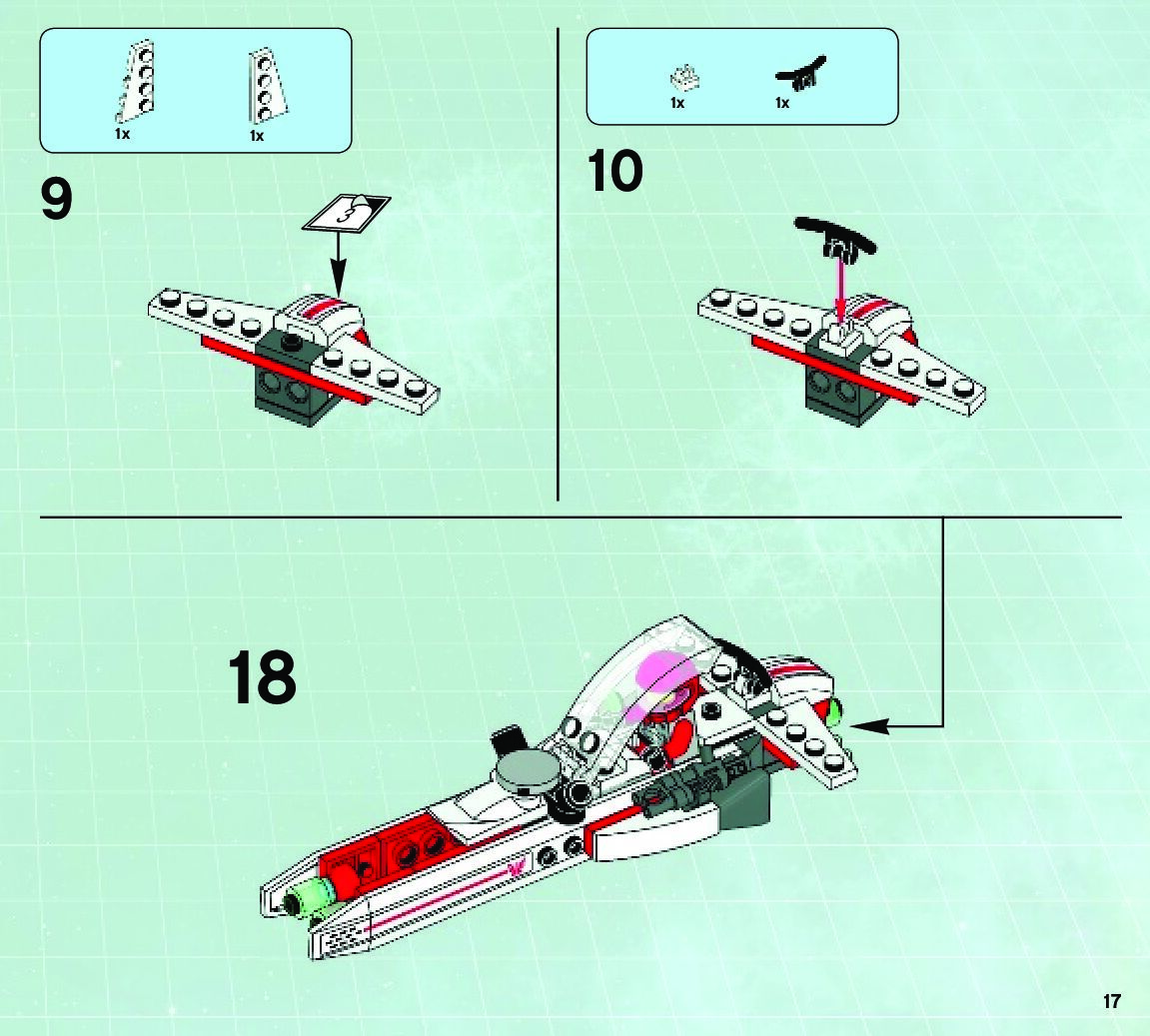 1x
1x

9

3

1x
1x

10

18

17