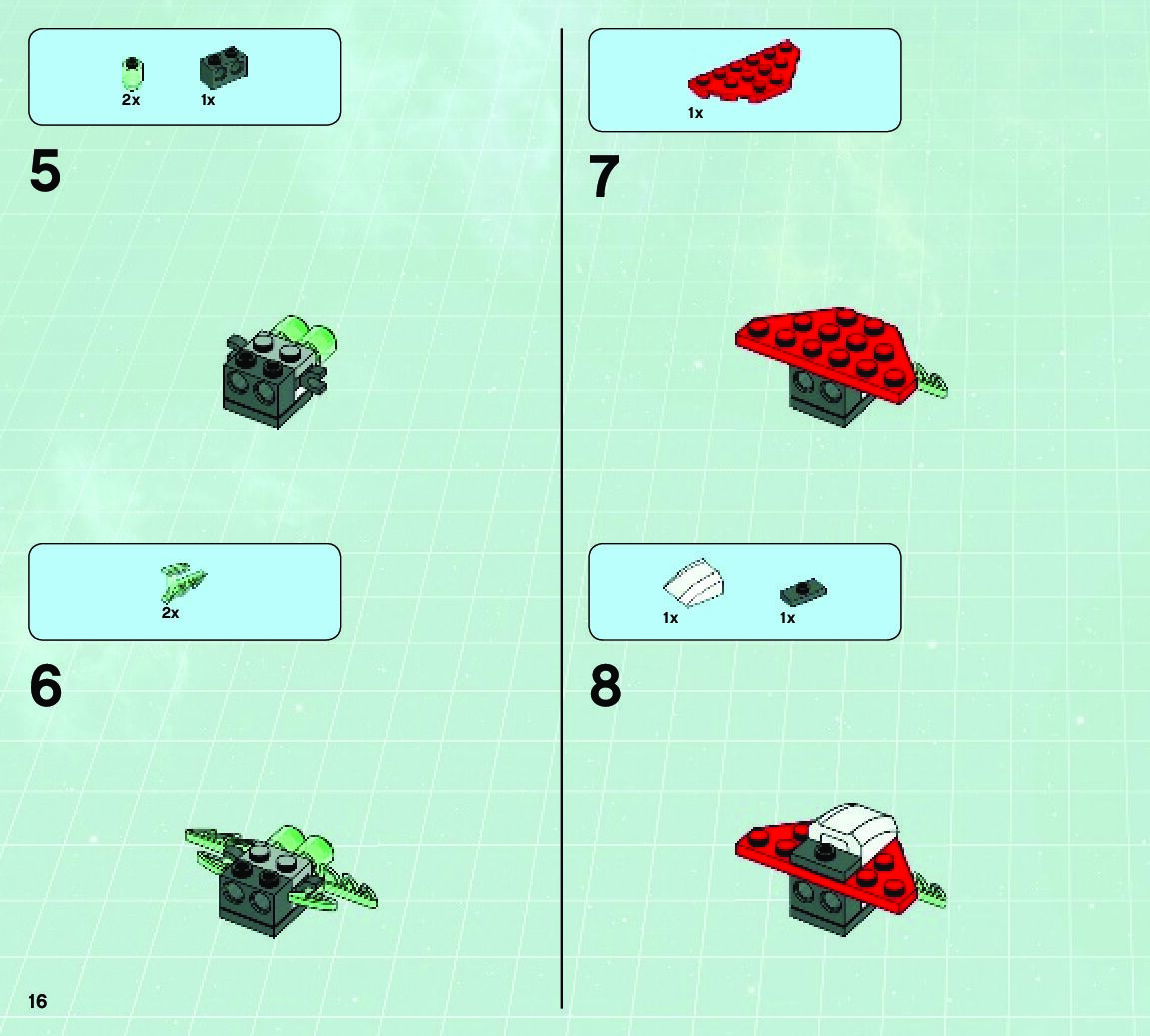 2x 1x

5

2x

6

16

1x

7

1x 1x

8