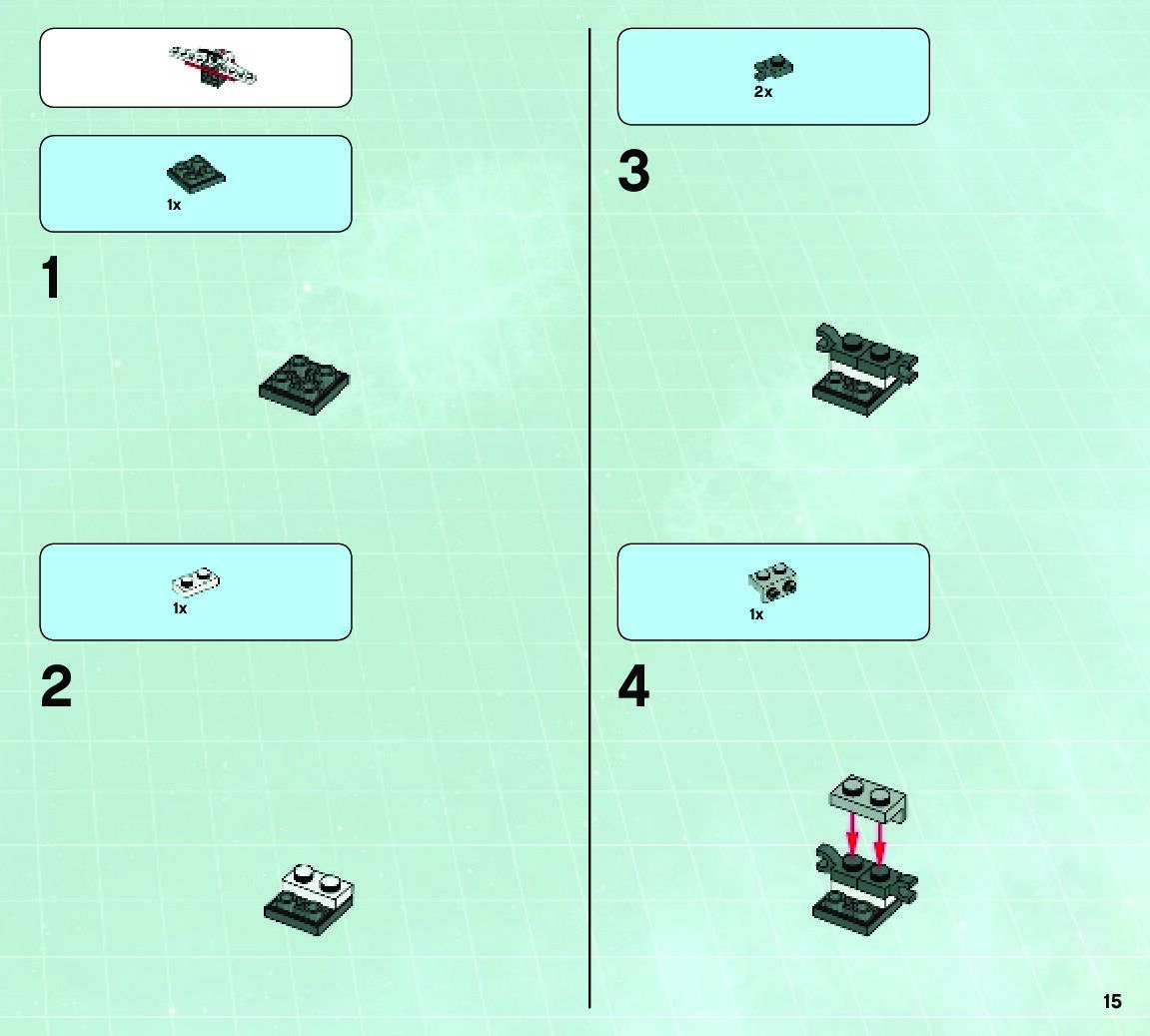 1x

1

1x

2

2x

3

1x

4

15