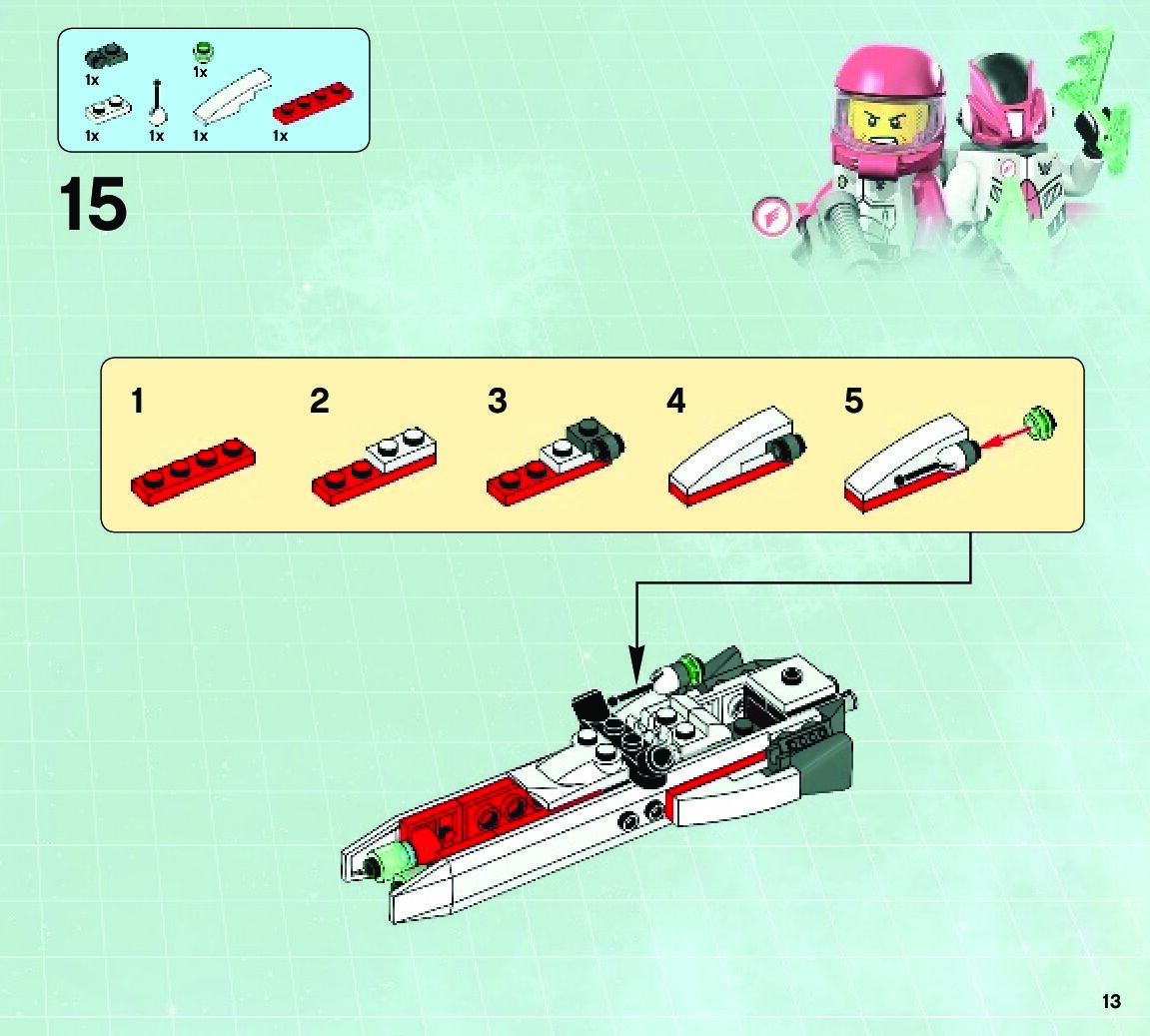 1x
1x
1x
1x
1x
1x

15

1
2
3
4
5

13