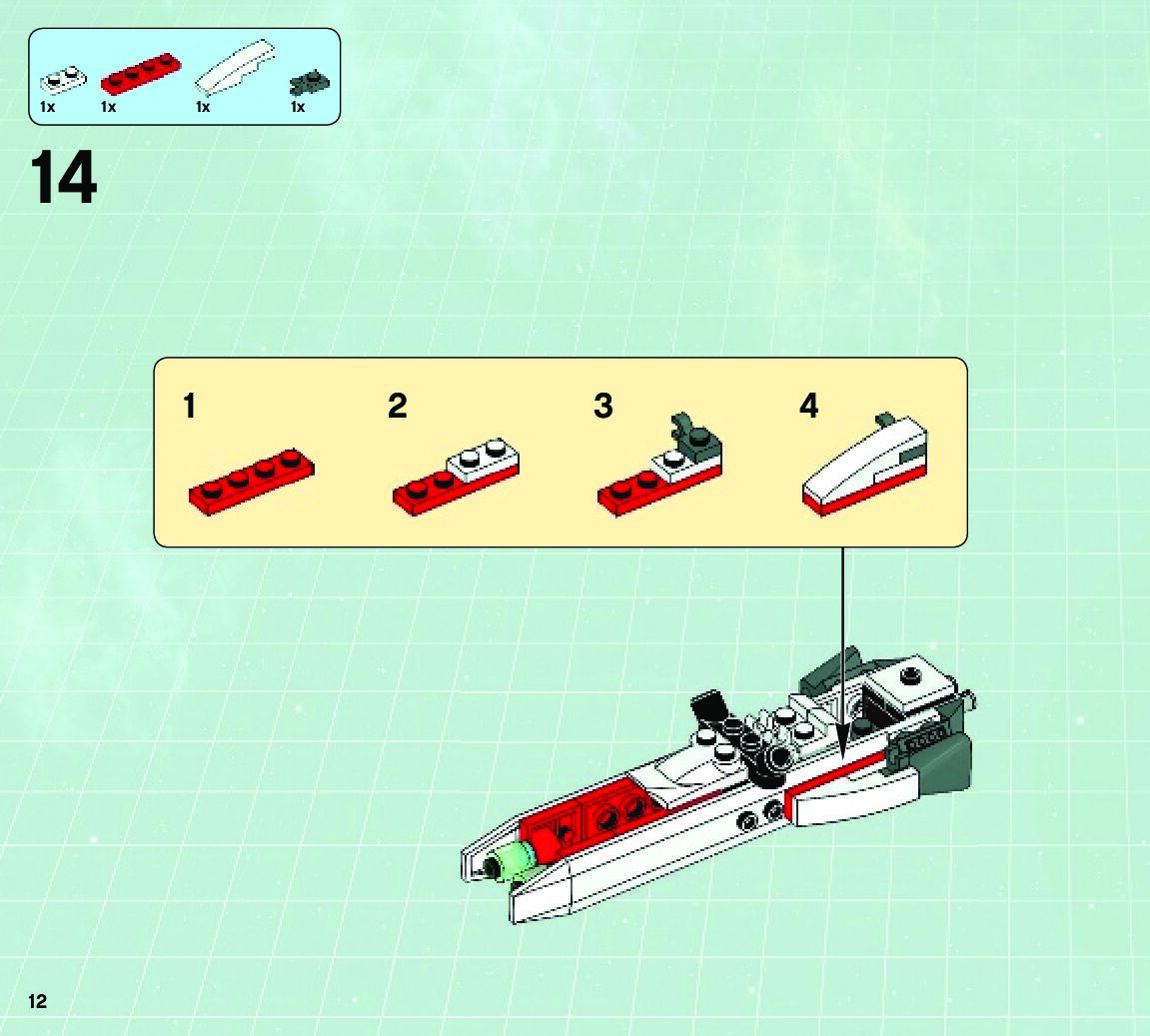 1x 1x 1x 1x

14

1 2 3 4

12