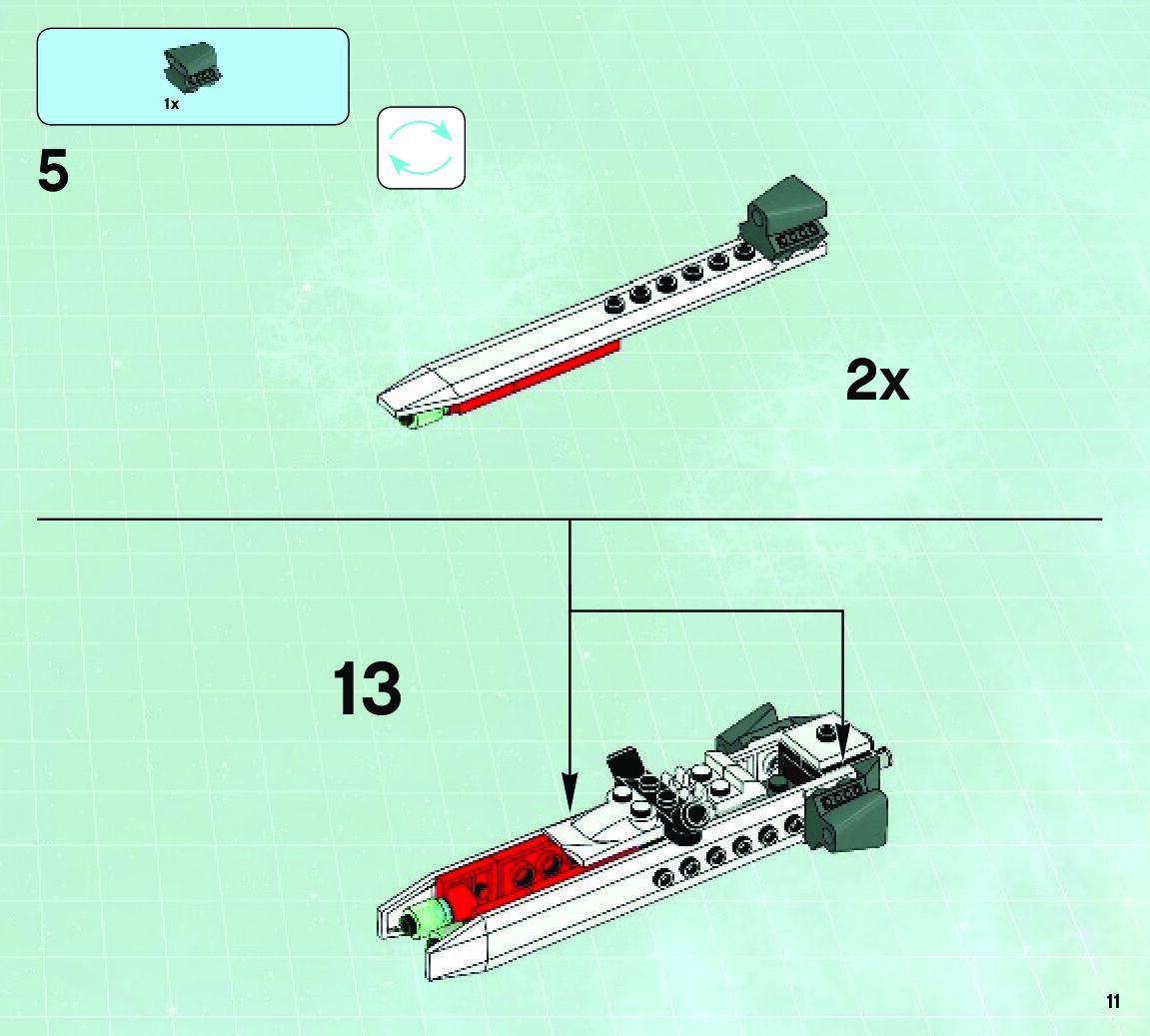 1x

5

2x

13

11