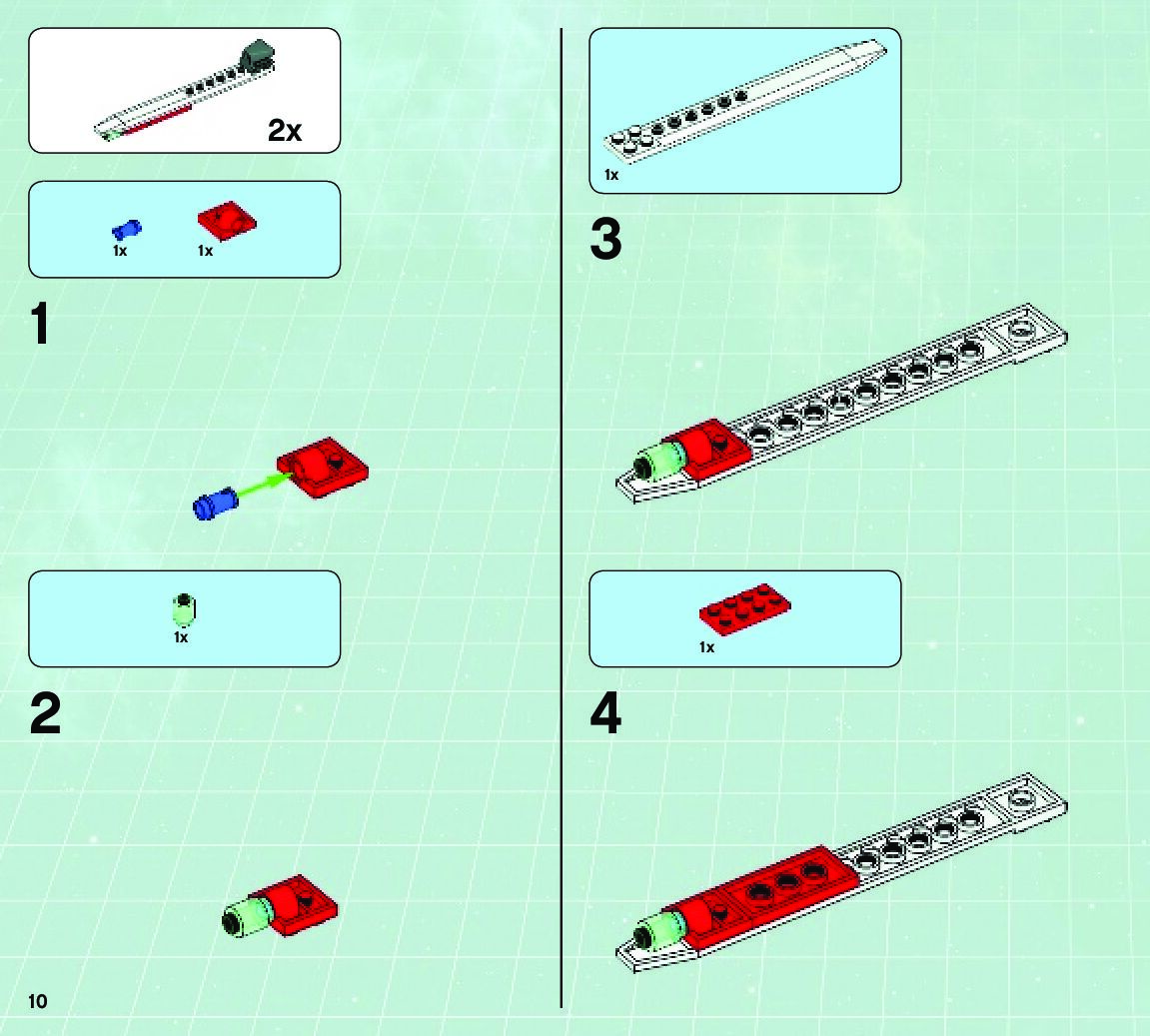 2x

1x 1x

1

1x

2

10

1x

3

1x

4