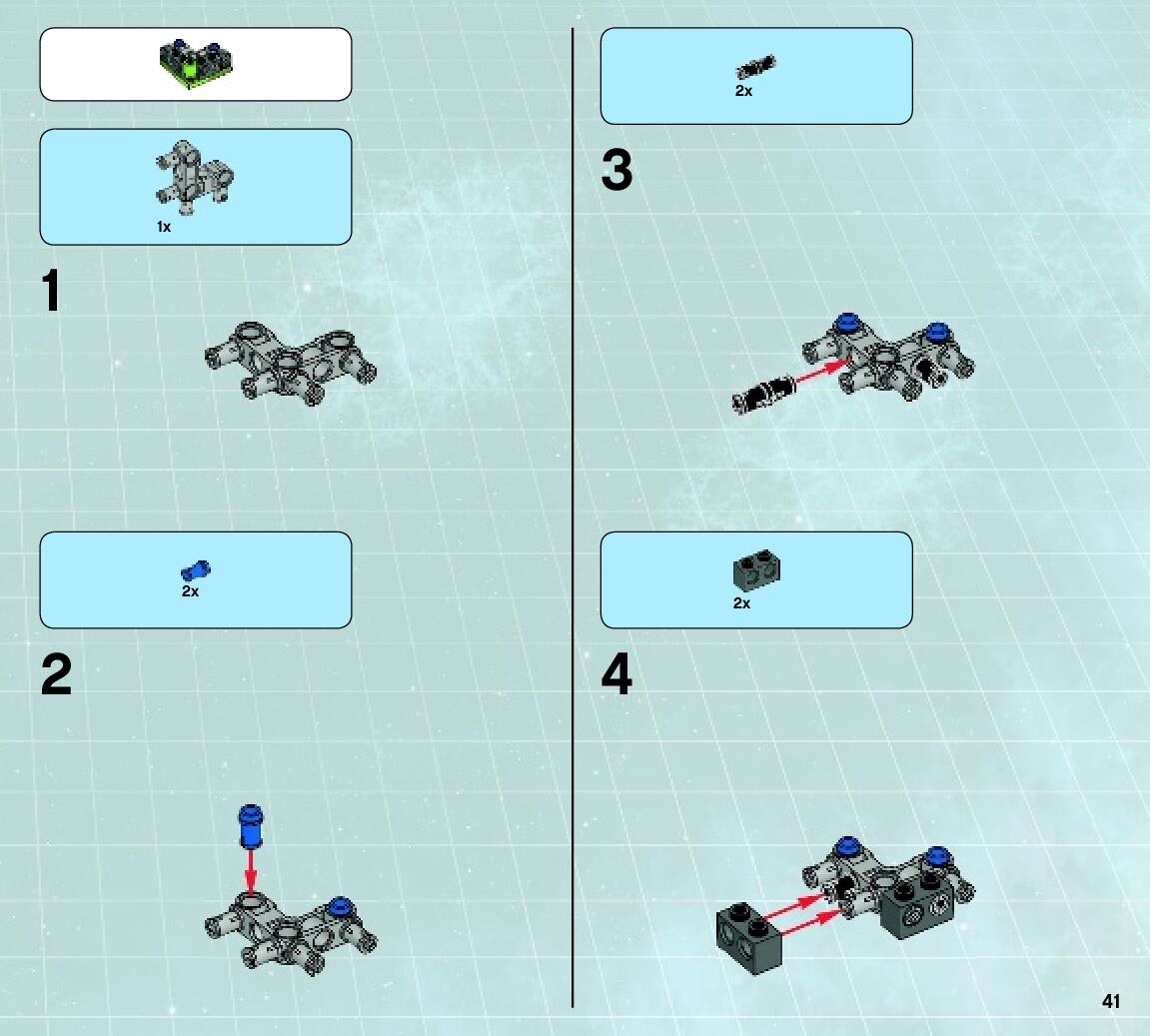 1x

1

2x

2

2x

3

2x

4

41