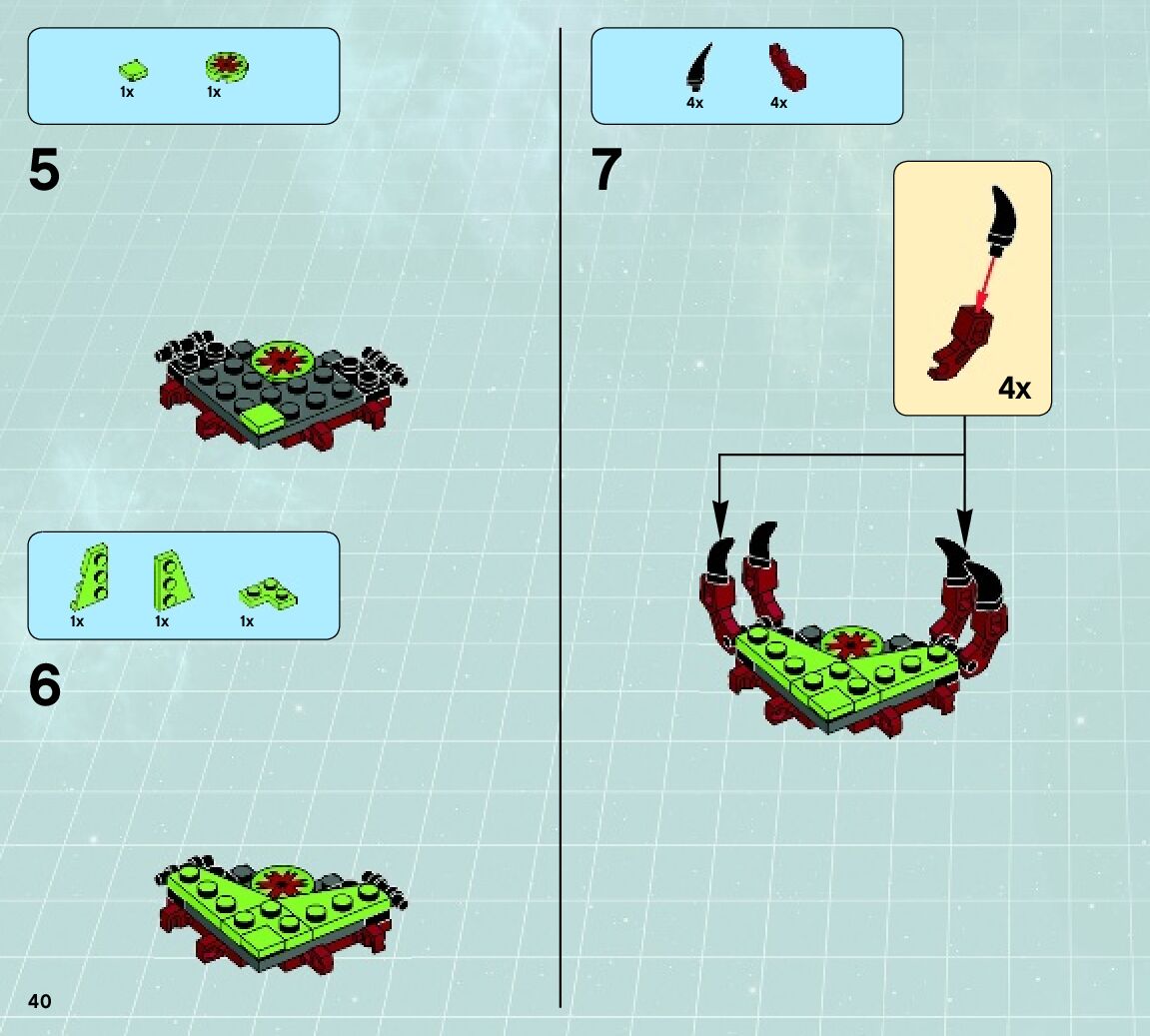 1x 1x

5

1x 1x 1x

6

40

4x 4x

7

4x