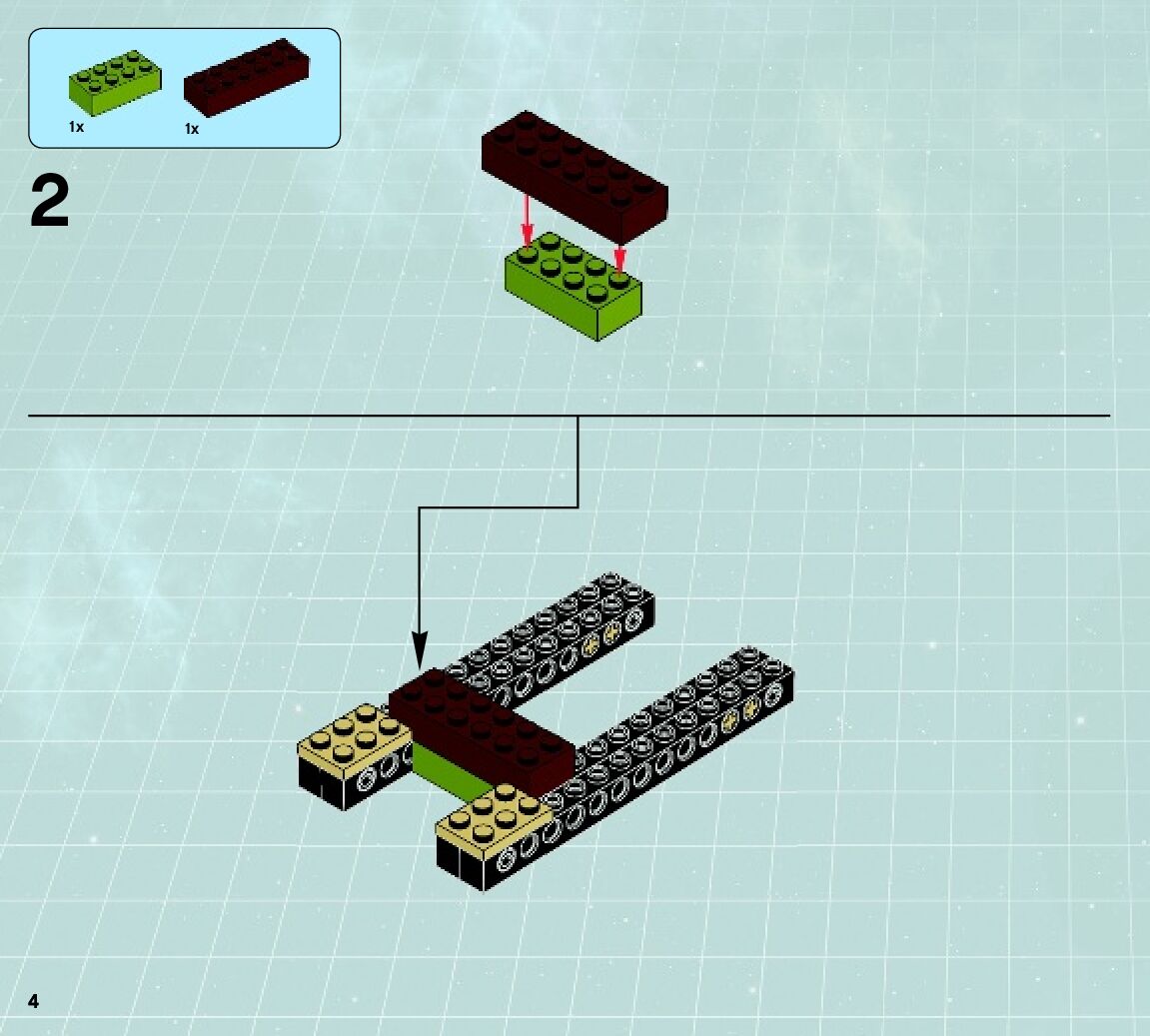 1x
1x

2

4