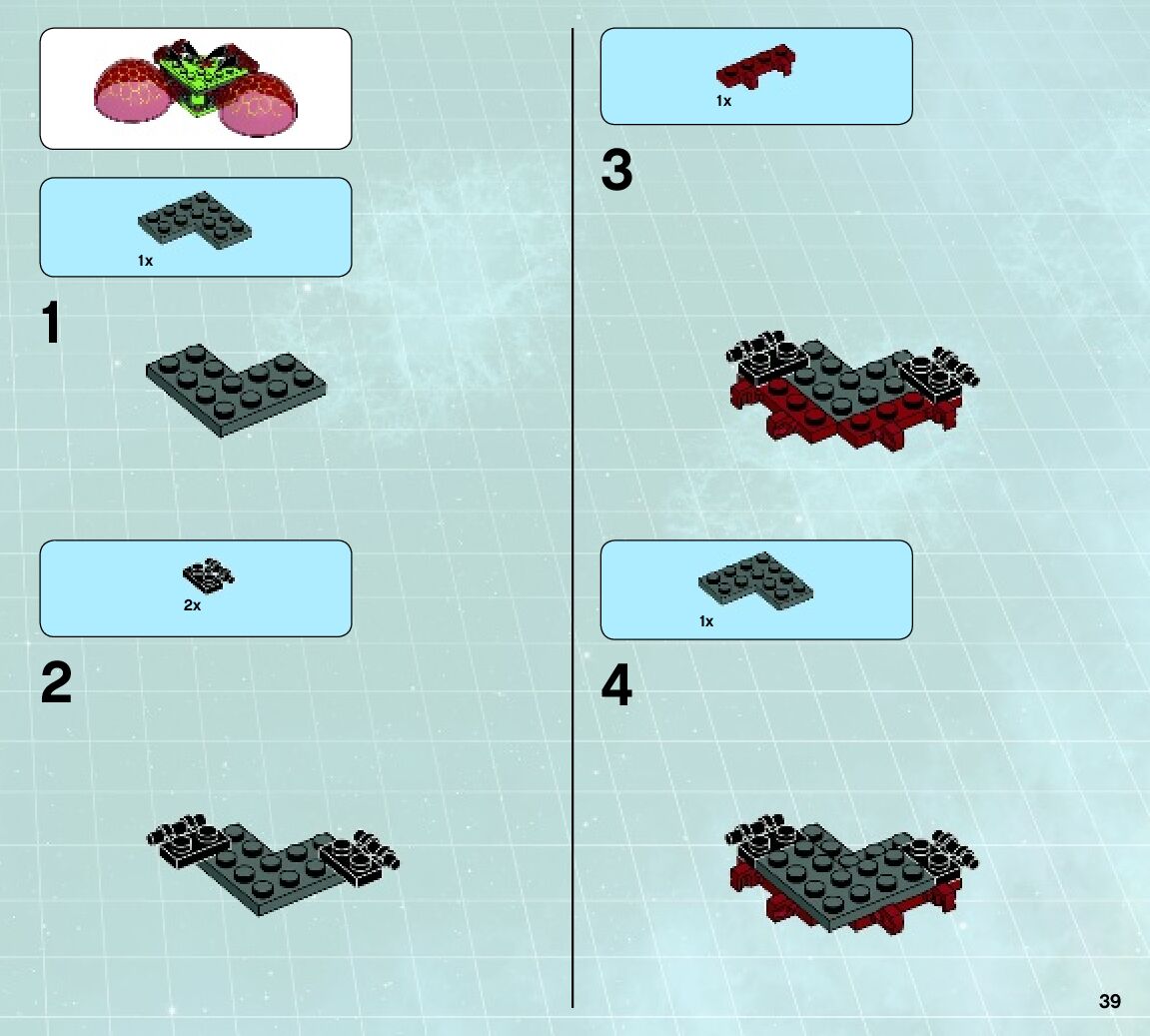 1x

1

2x

2

1x

3

1x

4

39