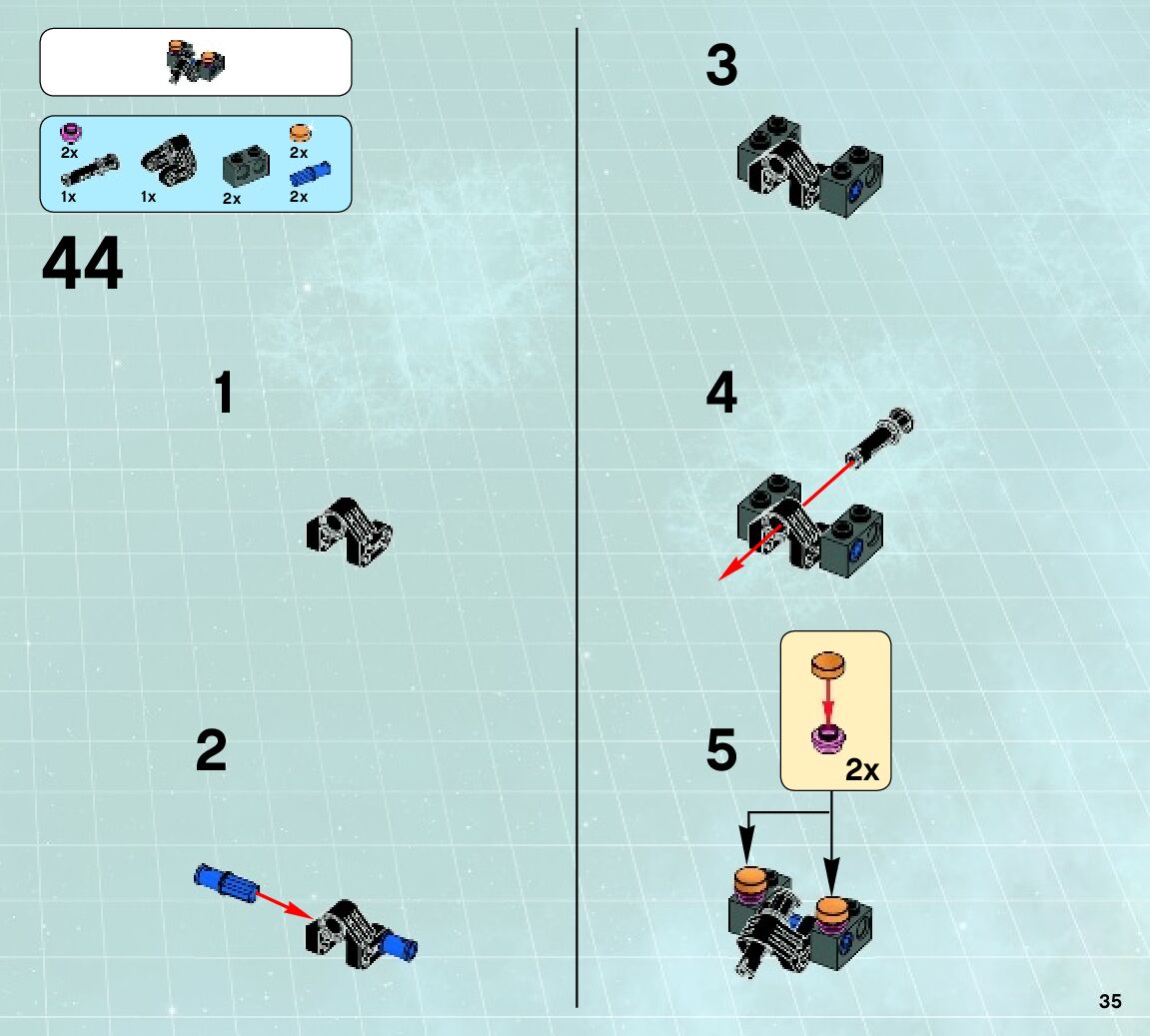 2x
1x
1x
2x
2x
2x

44

1

2

3

4

5

2x

35