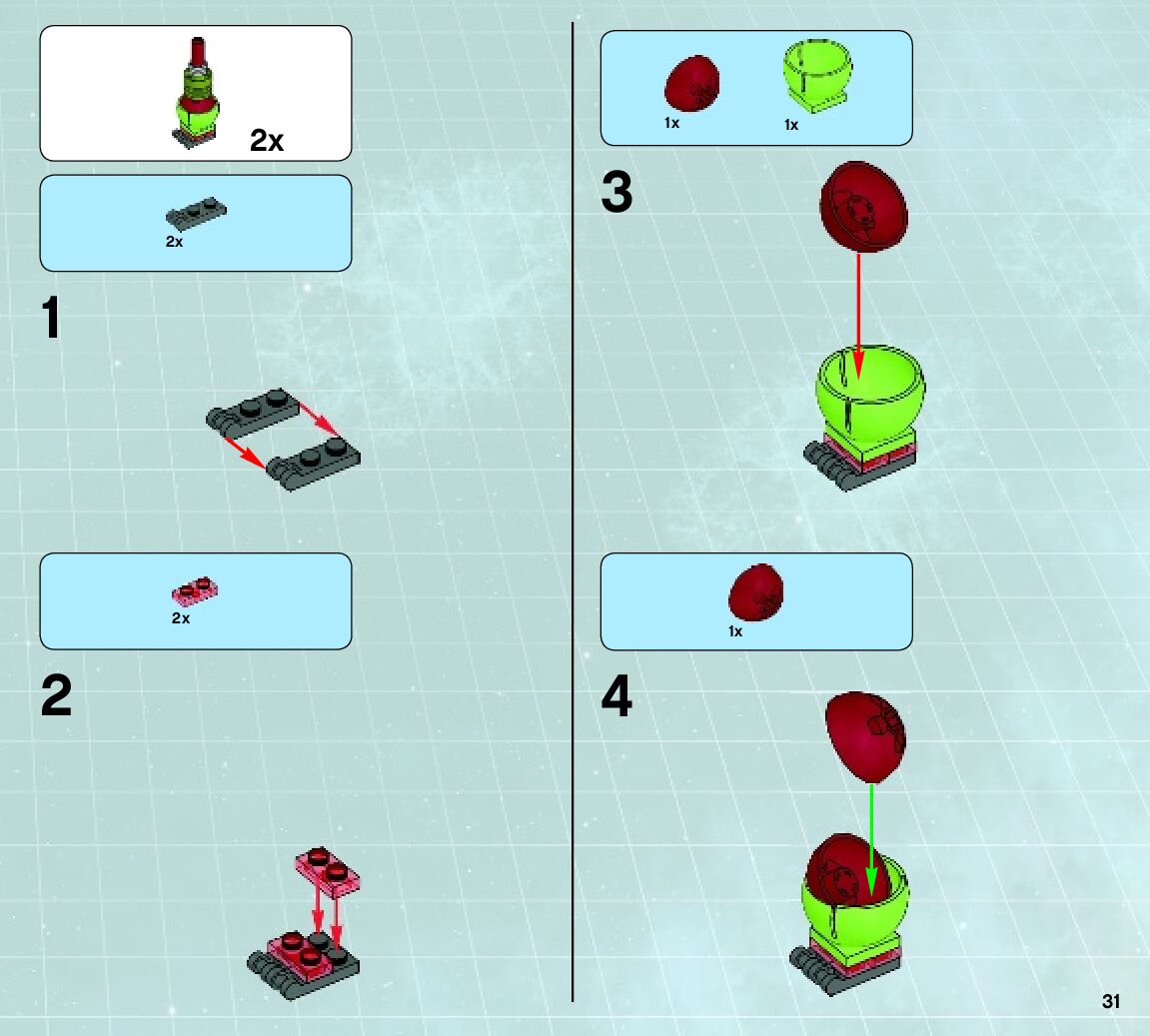 2x

2x

1

2x

2

1x 1x

3

1x

4

31