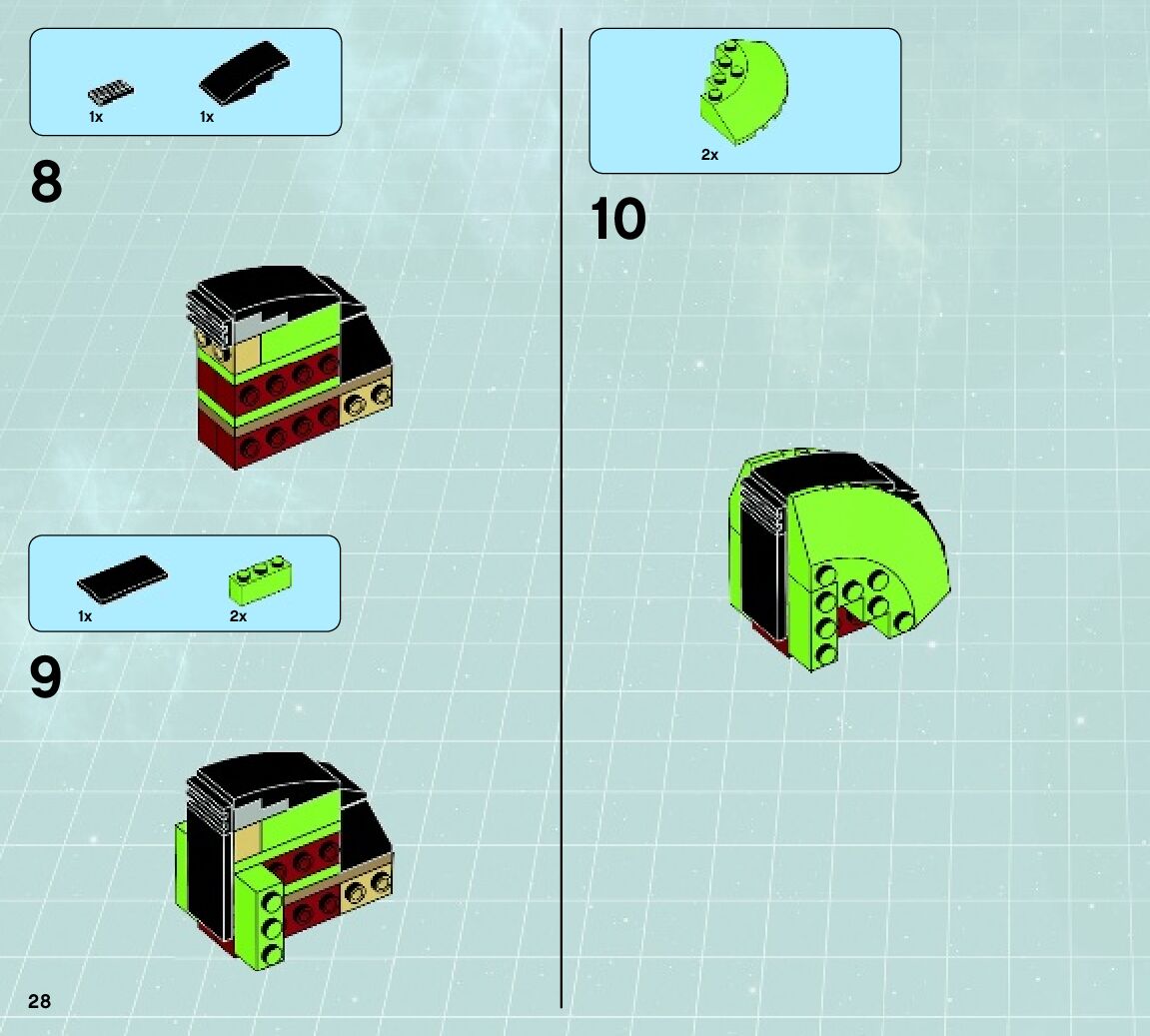 1x
1x

8

1x
2x

9

28

2x

10