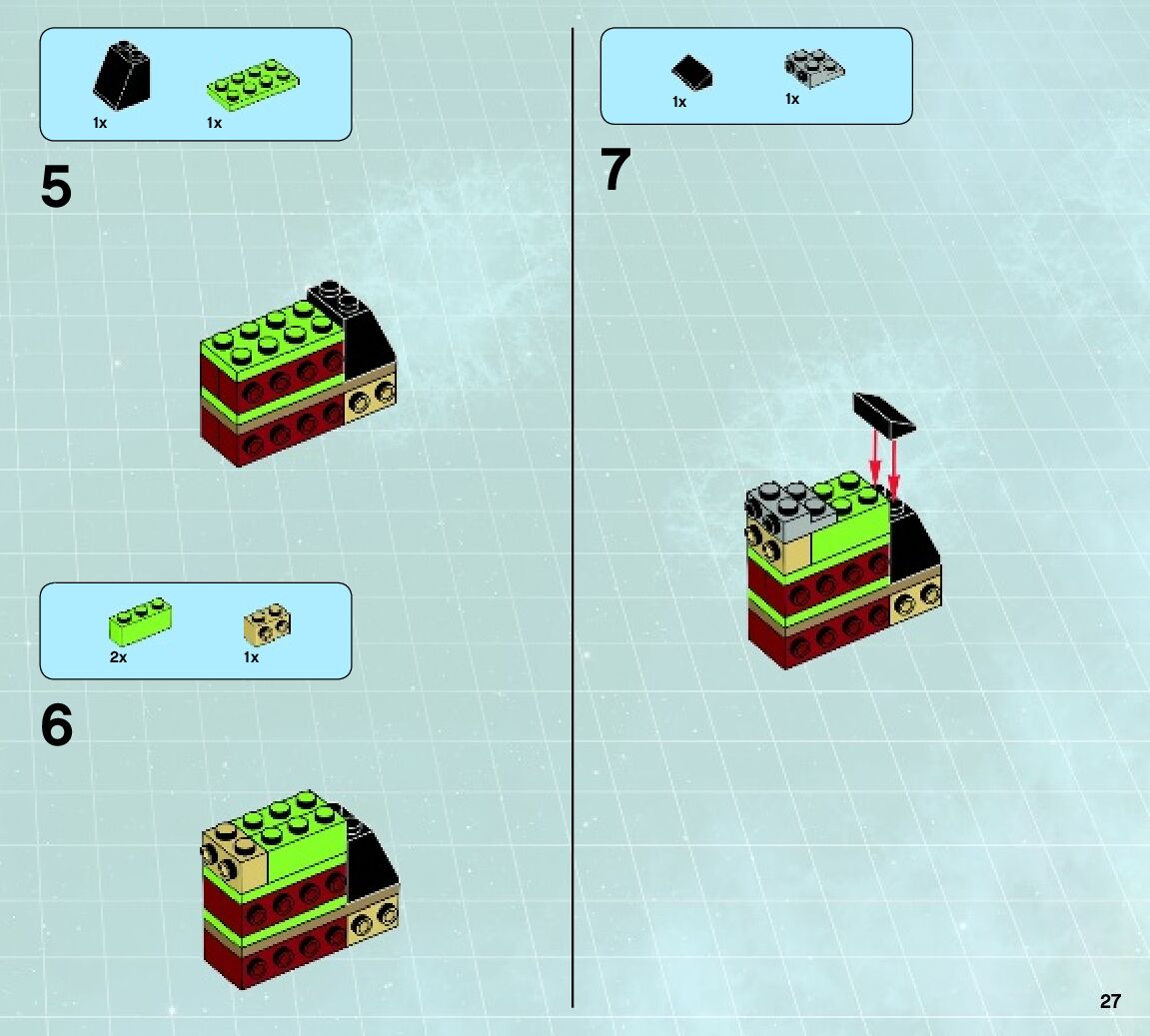 1x 1x

5

2x 1x

6

1x 1x

7

27