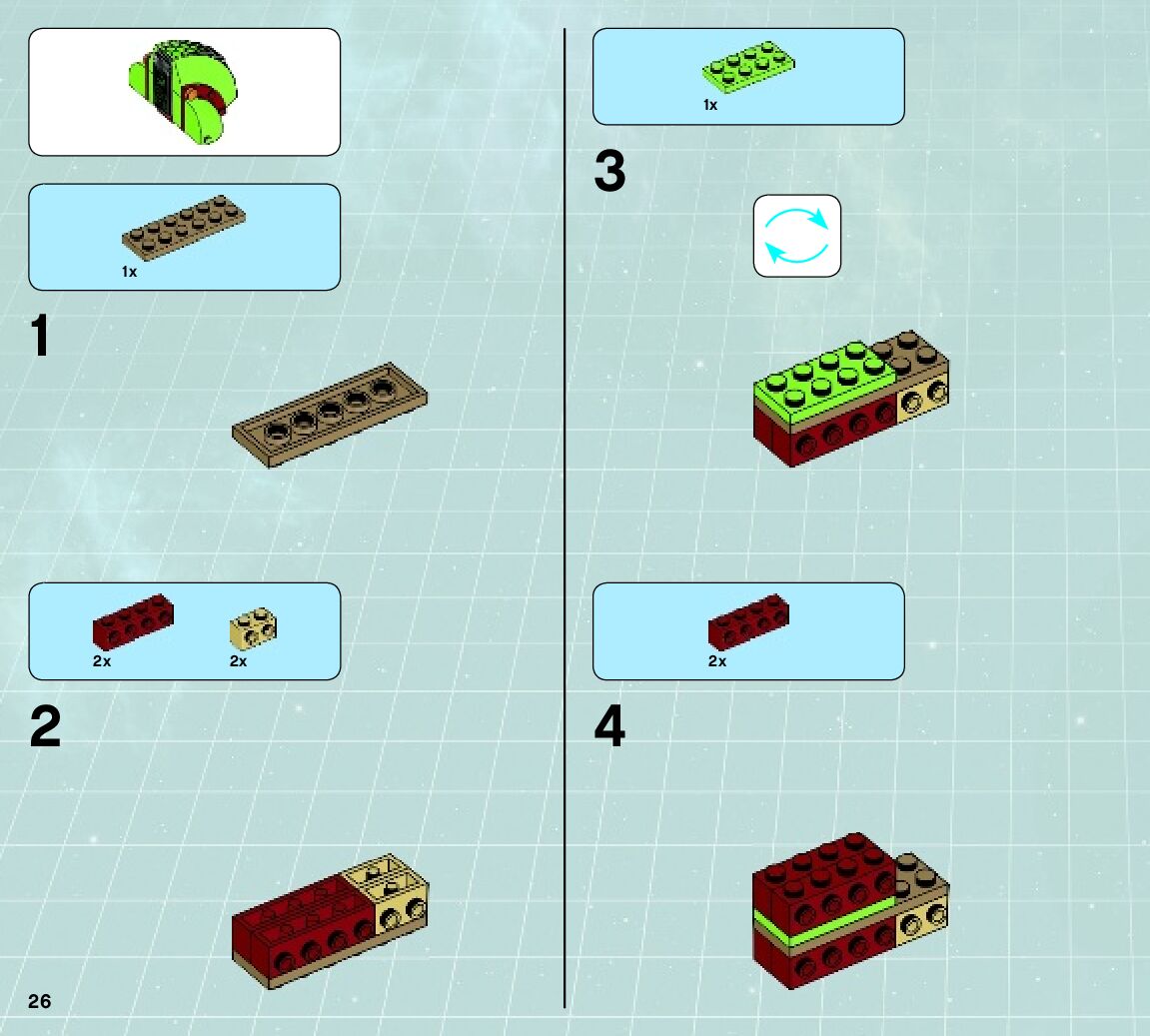 1x

1

2x

2x

2

26

1x

3

2x

4