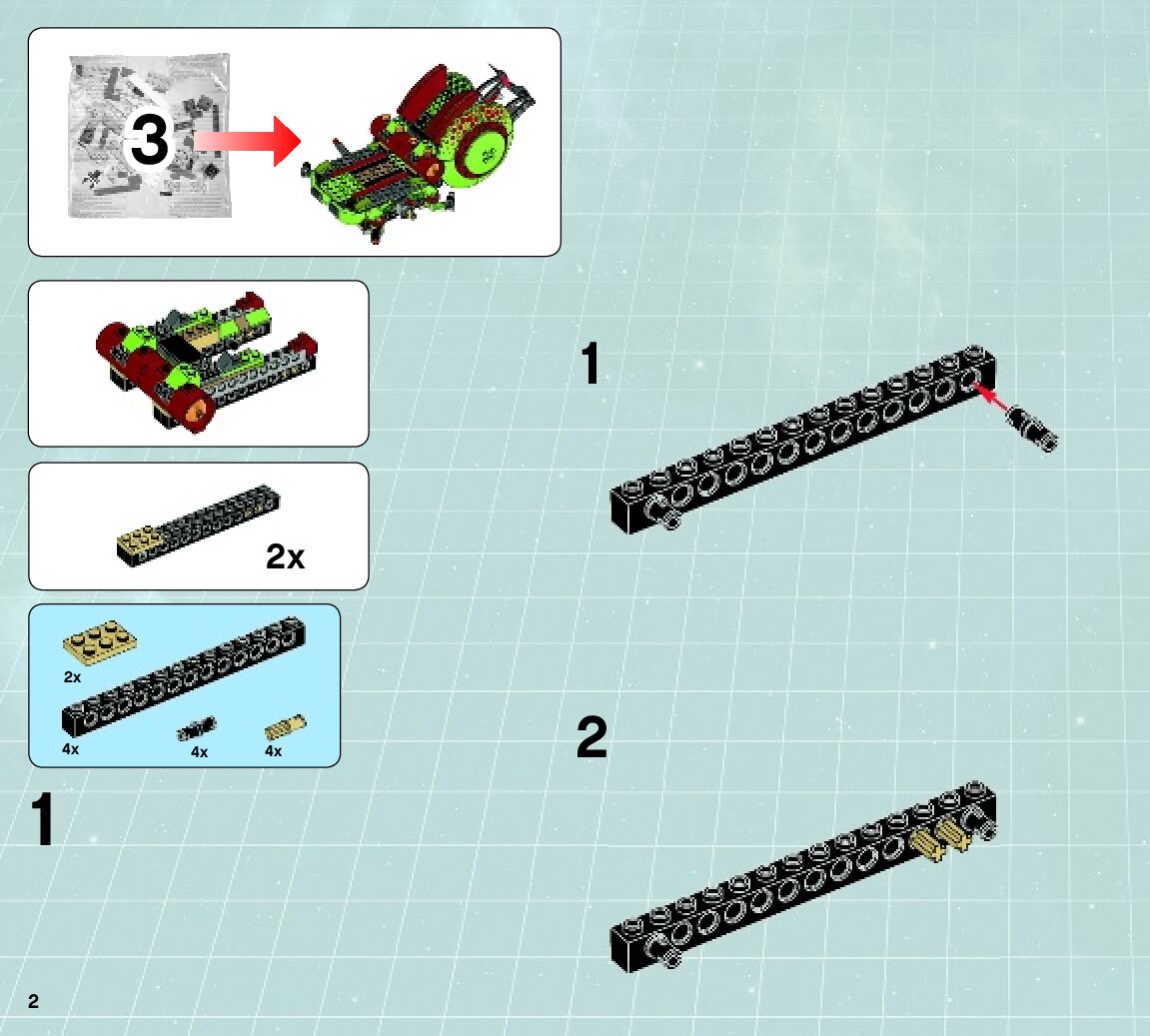 3

2x

2x

4x

4x

4x

1

1

2

2