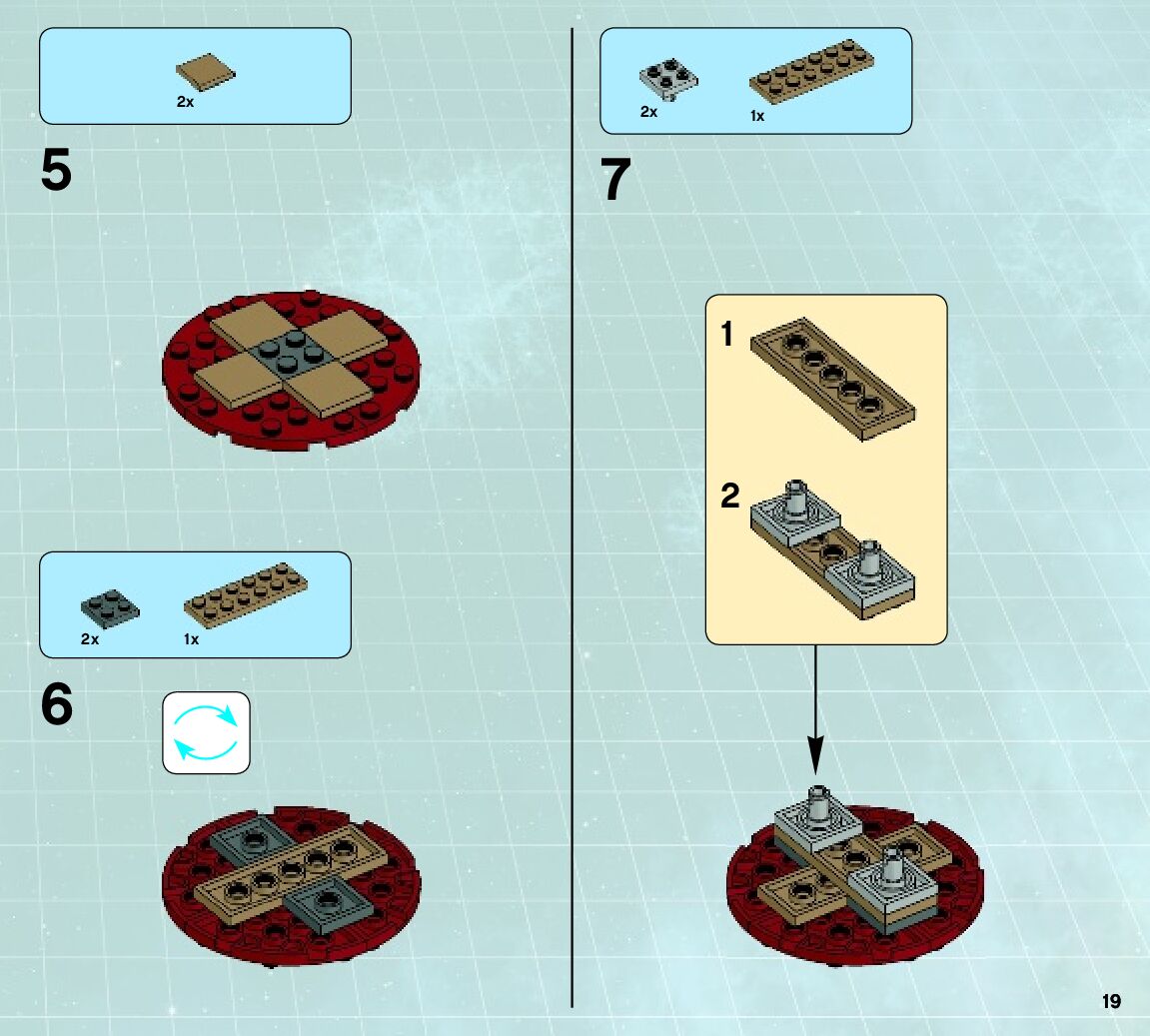 2x

5

2x 1x

6

2x 1x

7

1

2

19