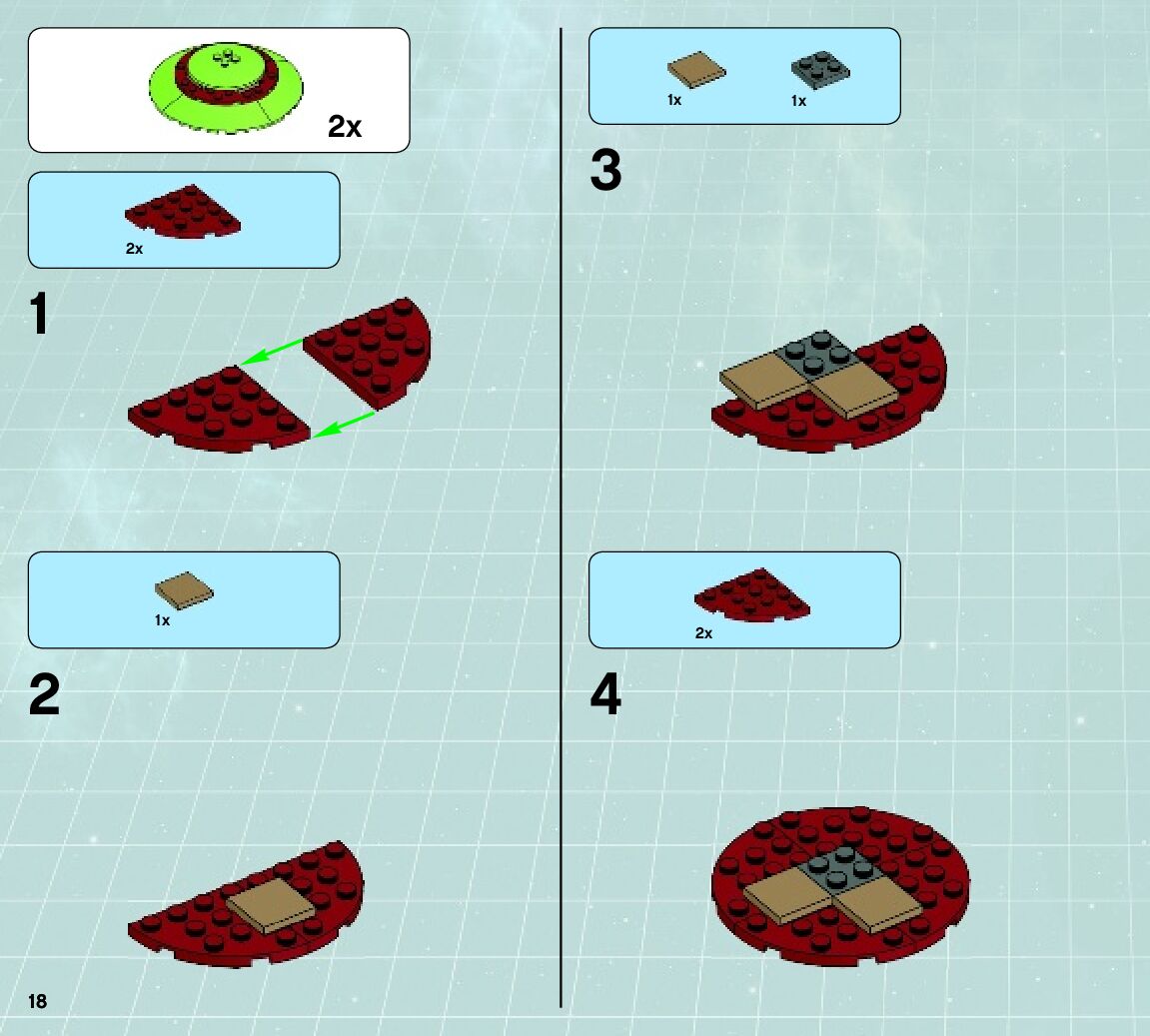 2x

2x

1

1x

2

18

1x 1x

3

2x

4