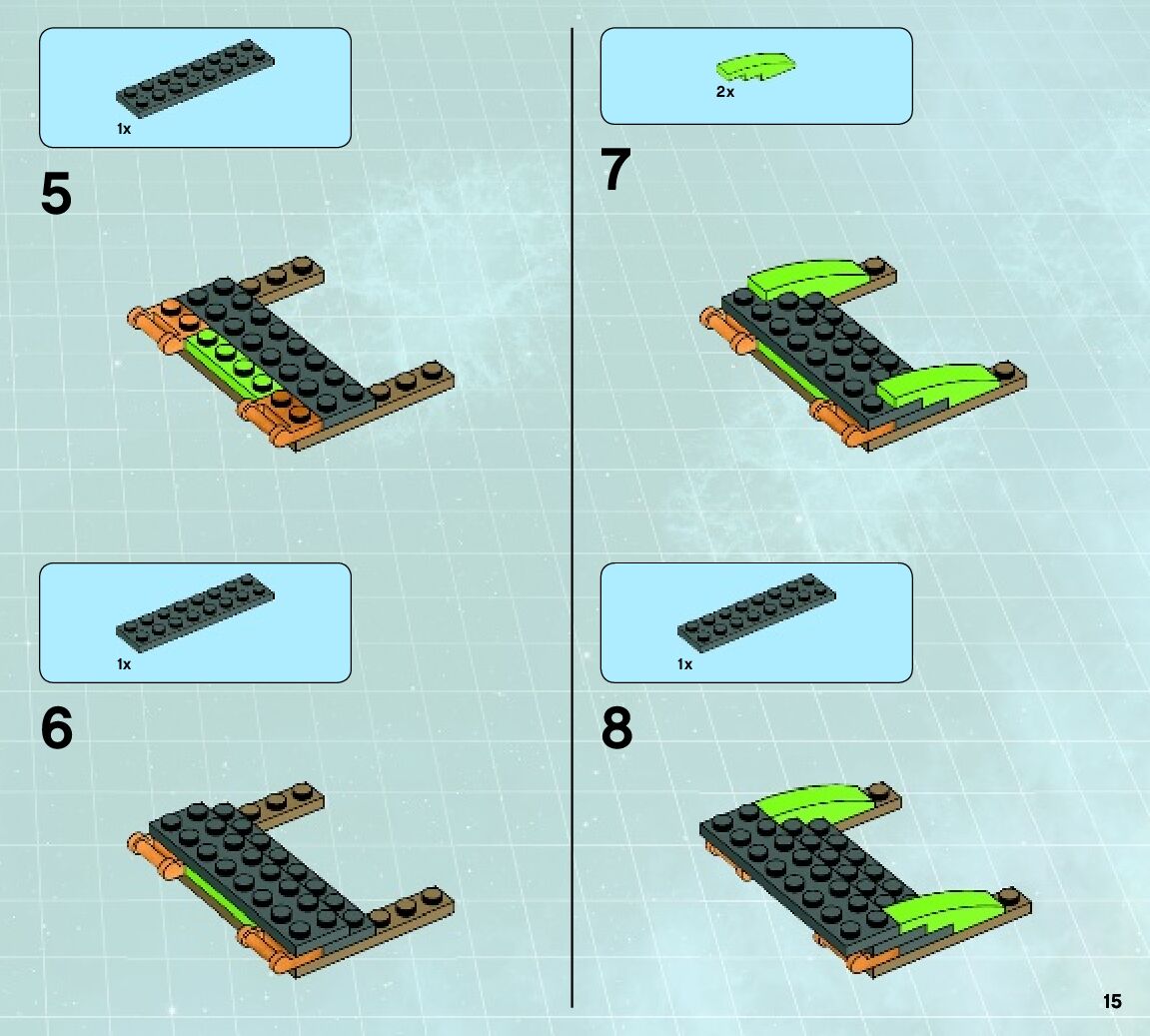 1x

5

1x

6

2x

7

1x

8

15