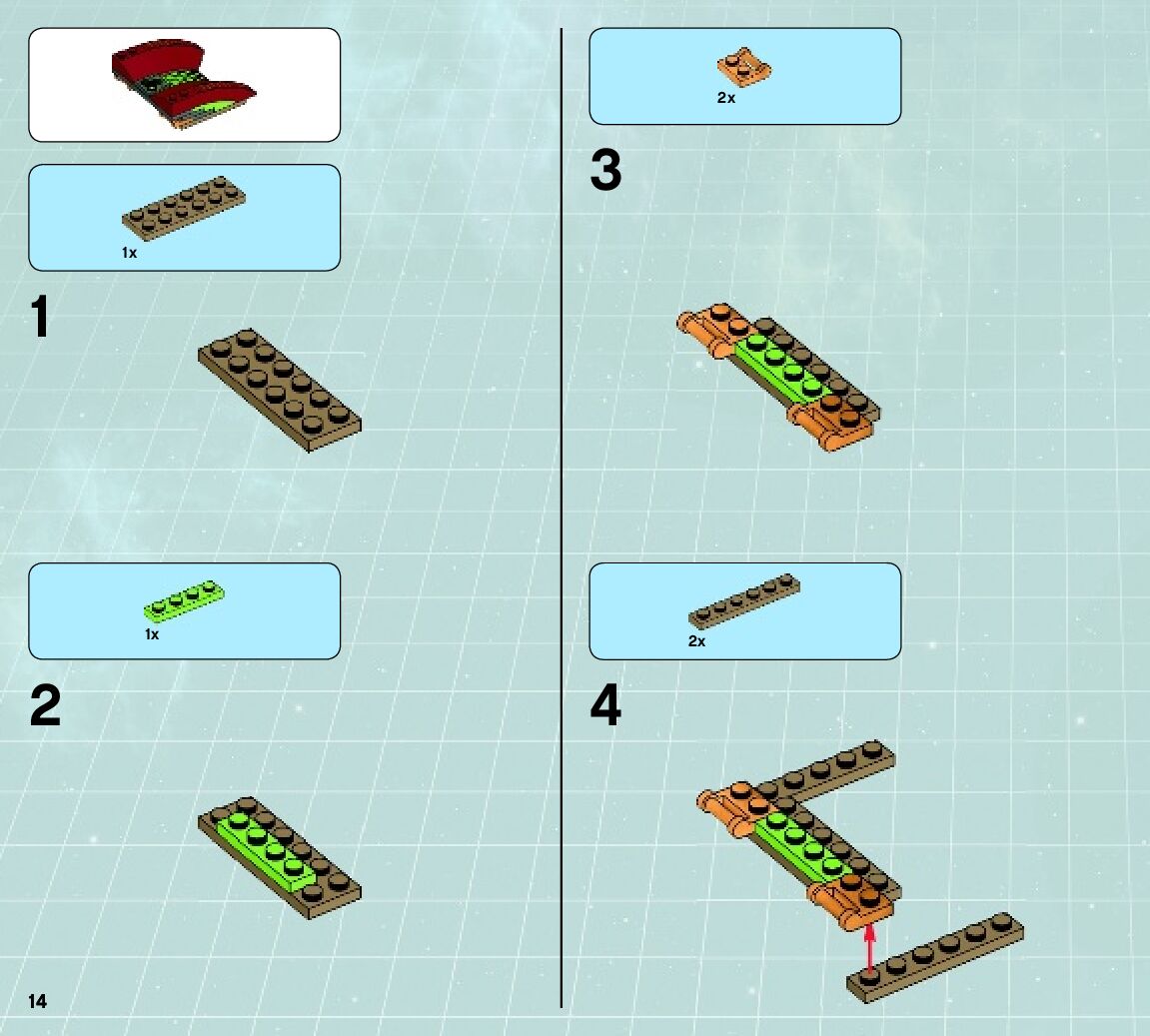 1x

1

1x

2

14

2x

3

2x

4