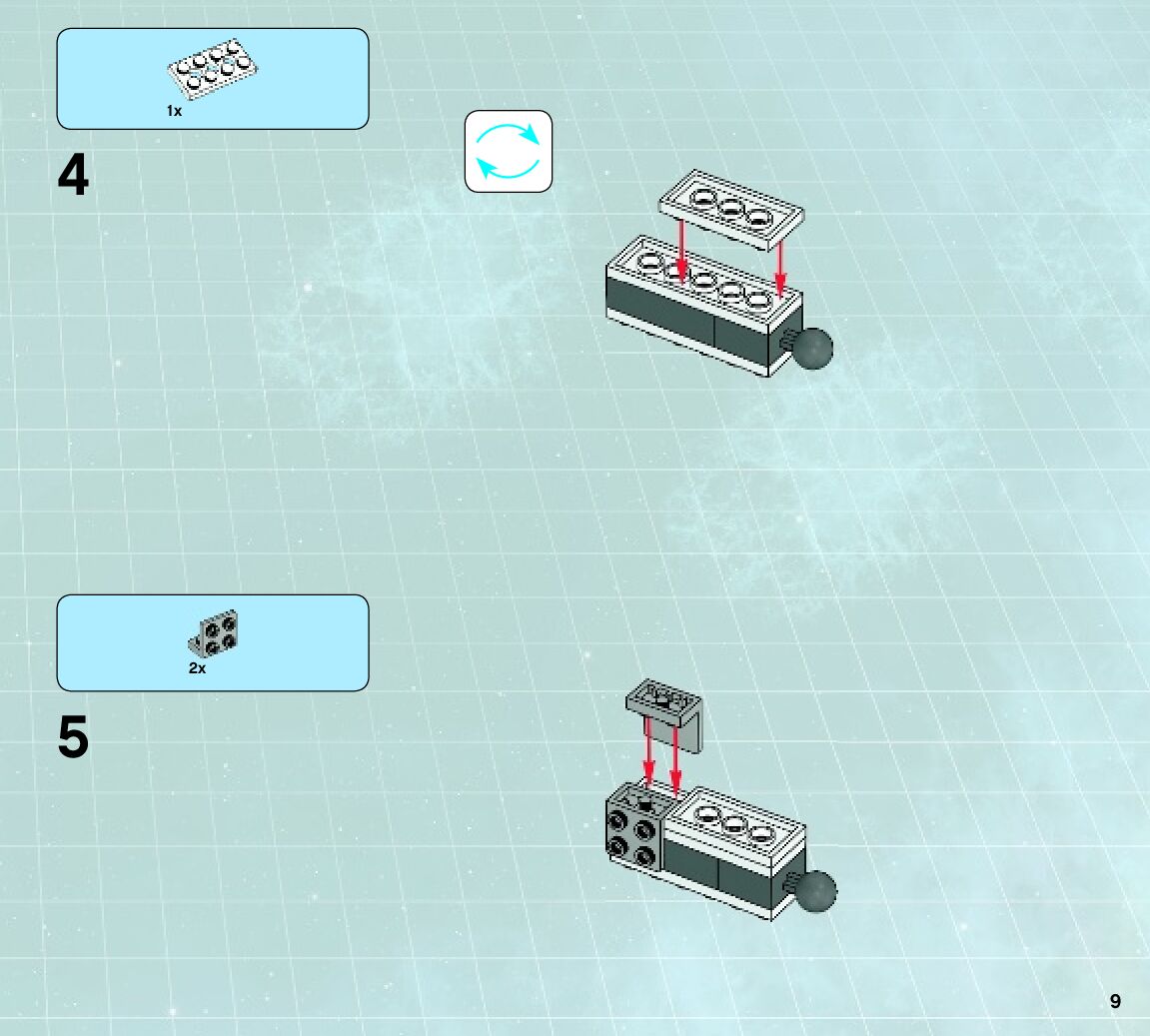 1x

4

2x

5

9