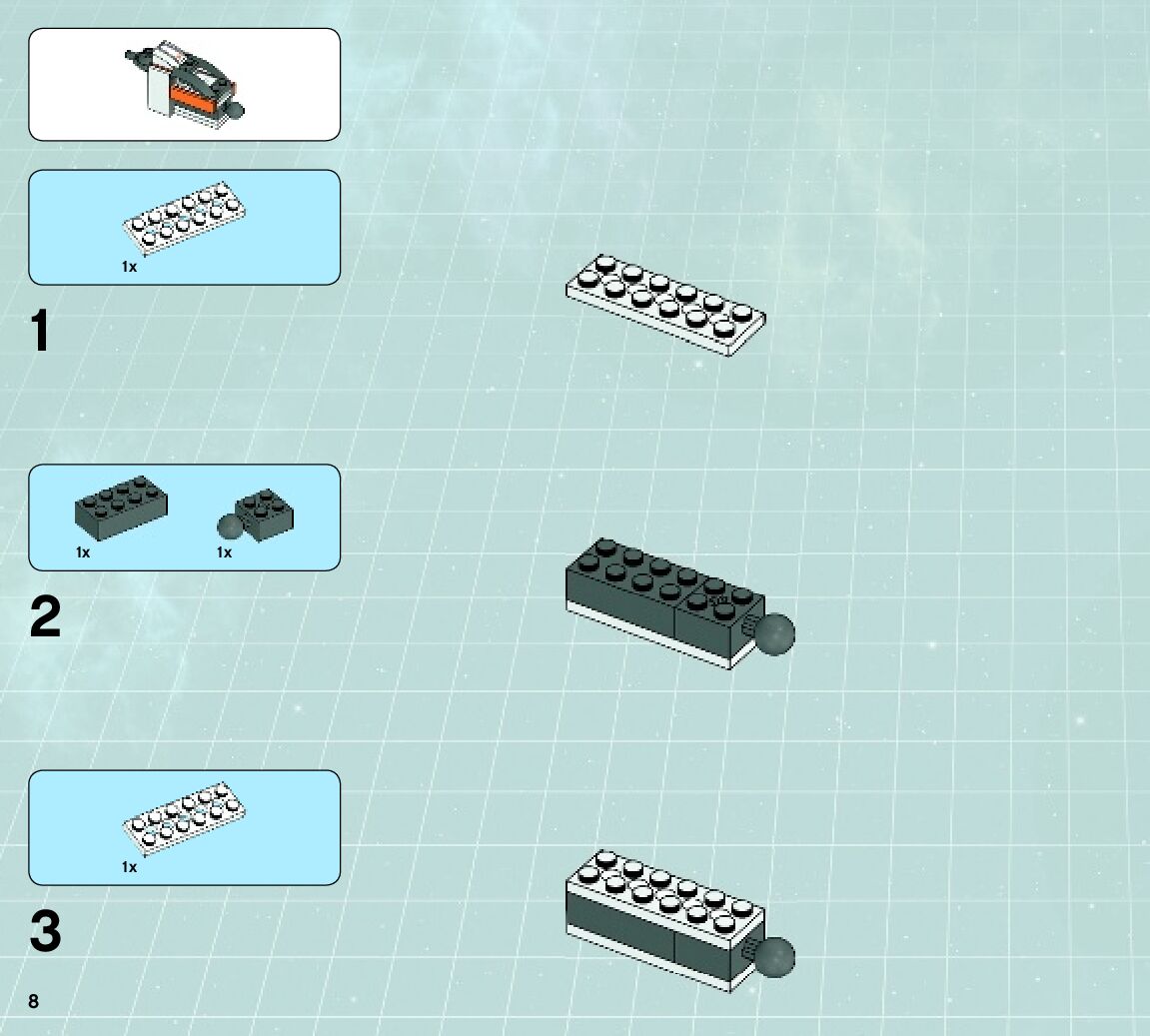 1x

1

1x

1x

2

1x

3

8